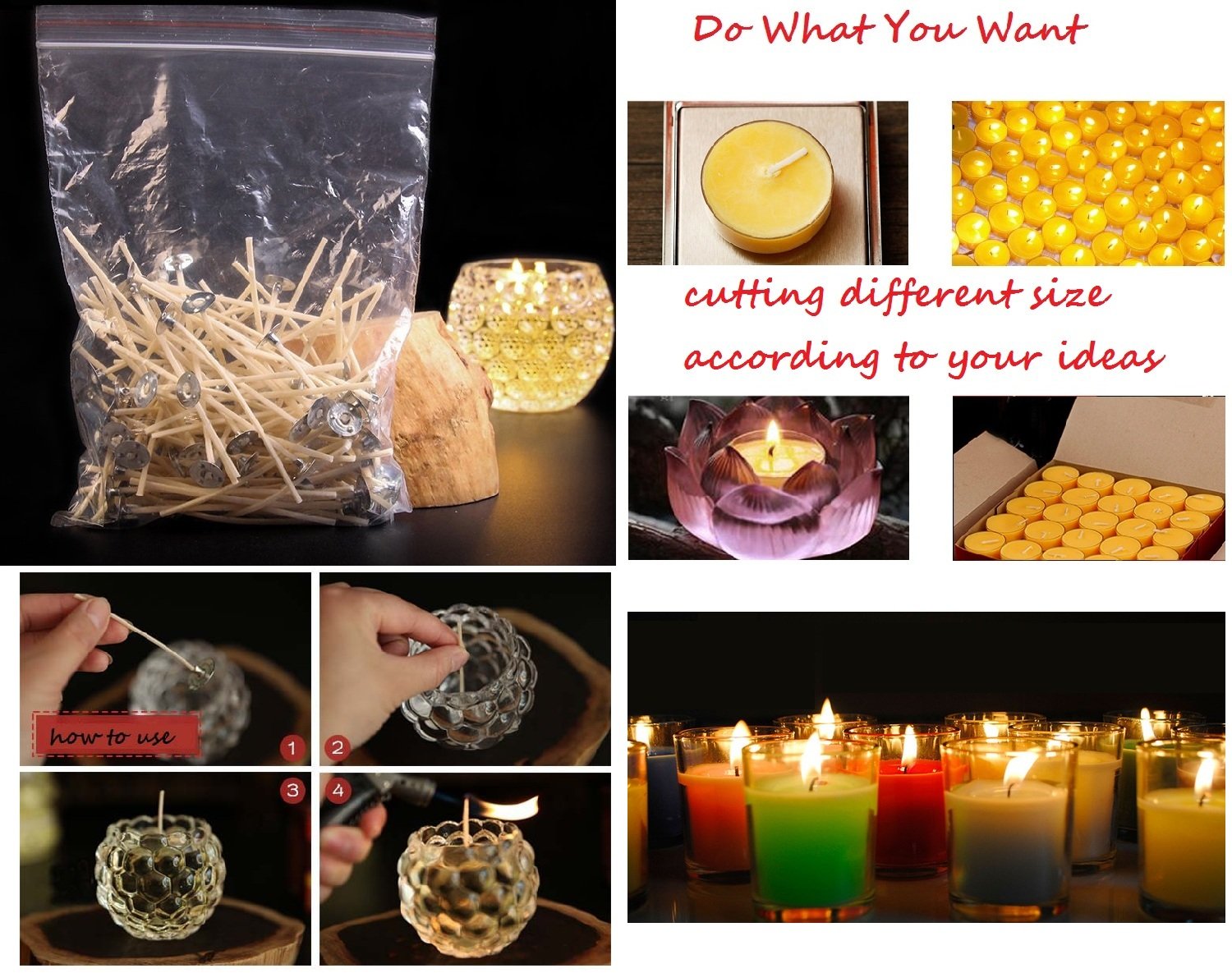 Do What You Want

cutting different size according to your ideas

how to use

1

2

3

4