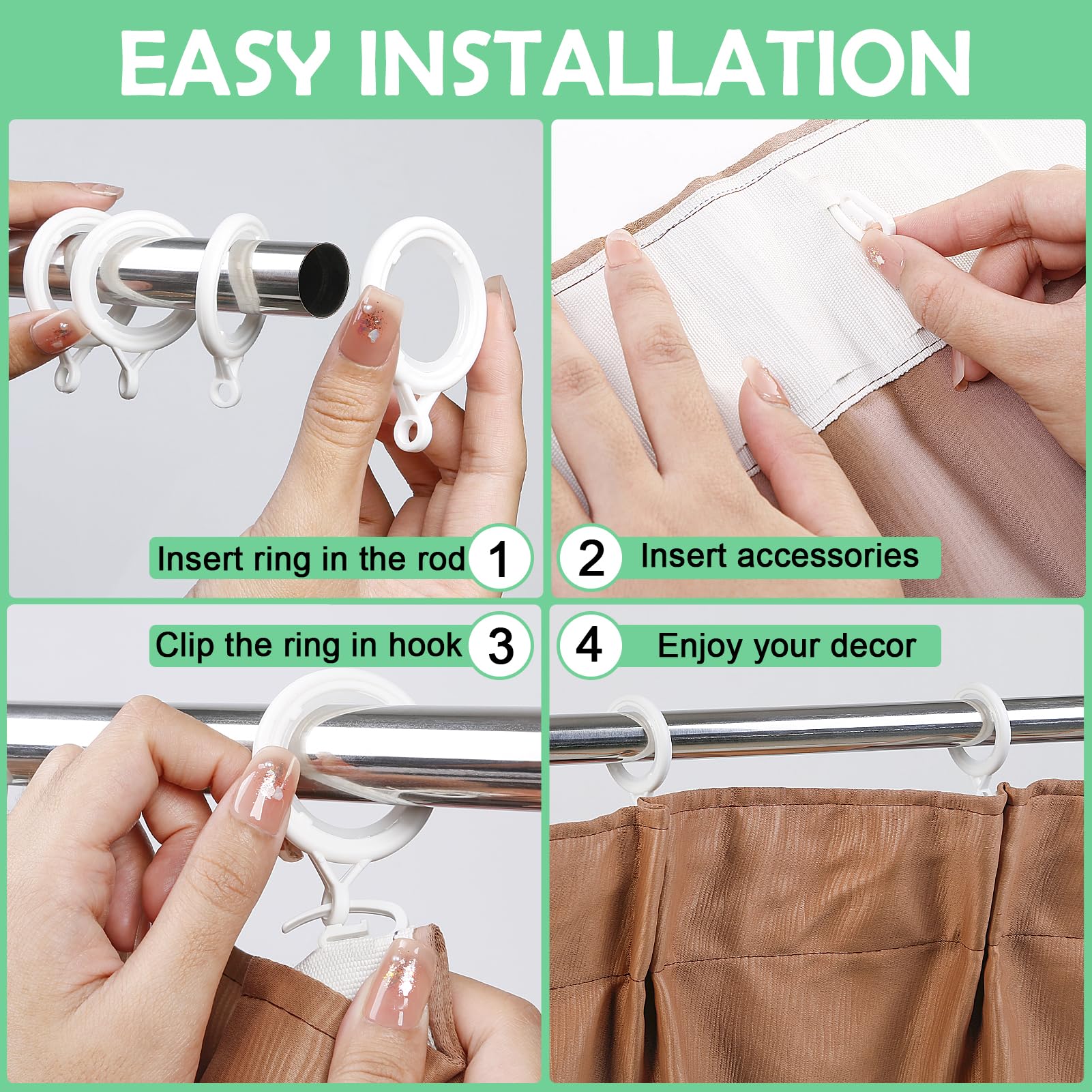 EASY INSTALLATION

Insert ring in the rod 1

2 Insert accessories

Clip the ring in hook 3

4 Enjoy your decor