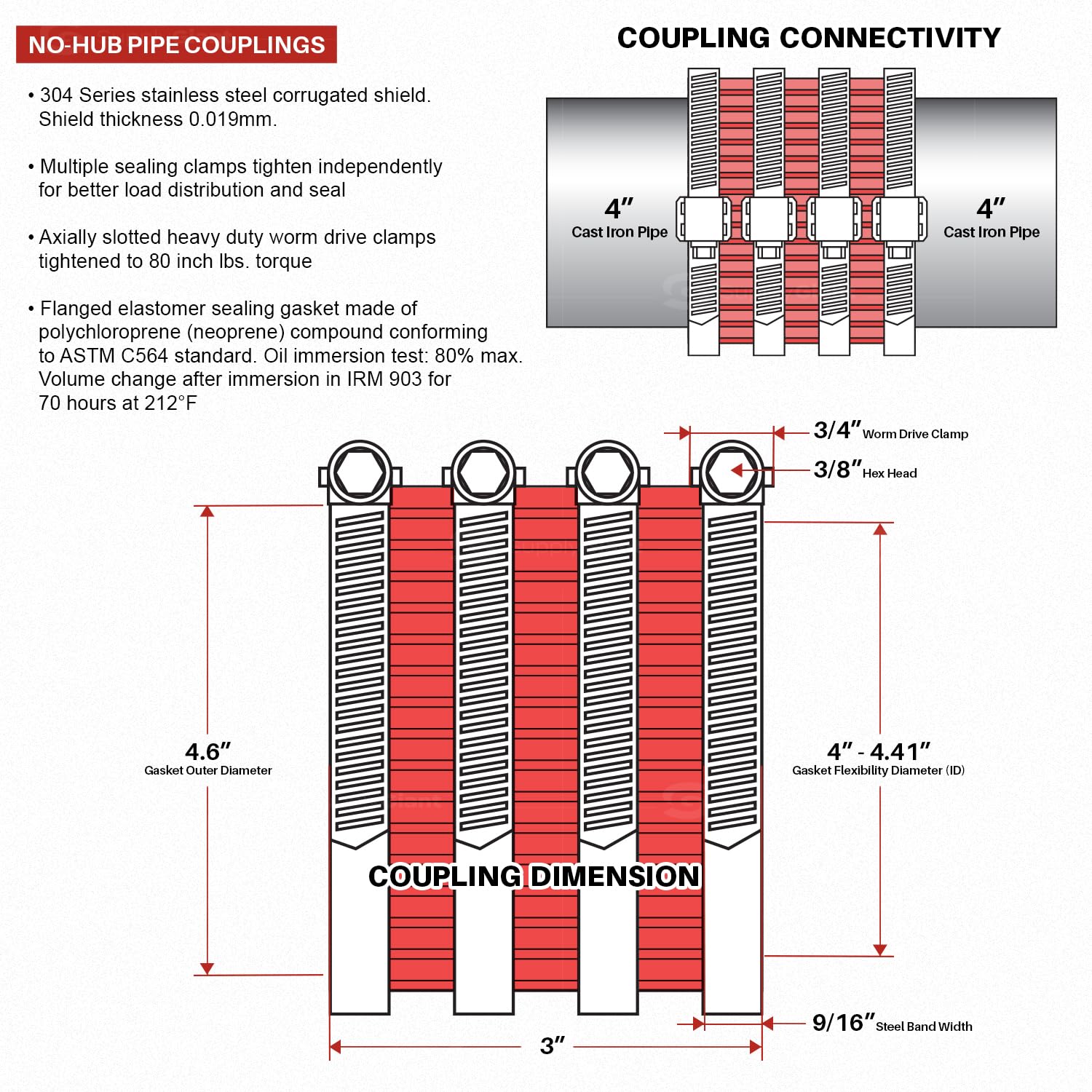 NO-HUB PIPE COUPLINGS

• 304 Series stainless steel corrugated shield. Shield thickness 0.019mm.

• Multiple sealing clamps tighten independently for better load distribution and seal

• Axially slotted heavy duty worm drive clamps tightened to 80 inch lbs. torque

• Flanged elastomer sealing gasket made of polychloroprene (neoprene) compound conforming to ASTM C564 standard. Oil immersion test: 80% max. Volume change after immersion in IRM 903 for 70 hours at 212°F

COUPLING CONNECTIVITY

4″ Cast Iron Pipe

4″ Cast Iron Pipe

3/4″ Worm Drive Clamp

3/8″ Hex Head

4.6″ Gasket Outer Diameter

4″ - 4.41″ Gasket Flexibility Diameter (ID)

COUPLING DIMENSION

9/16″ Steel Band Width

3″