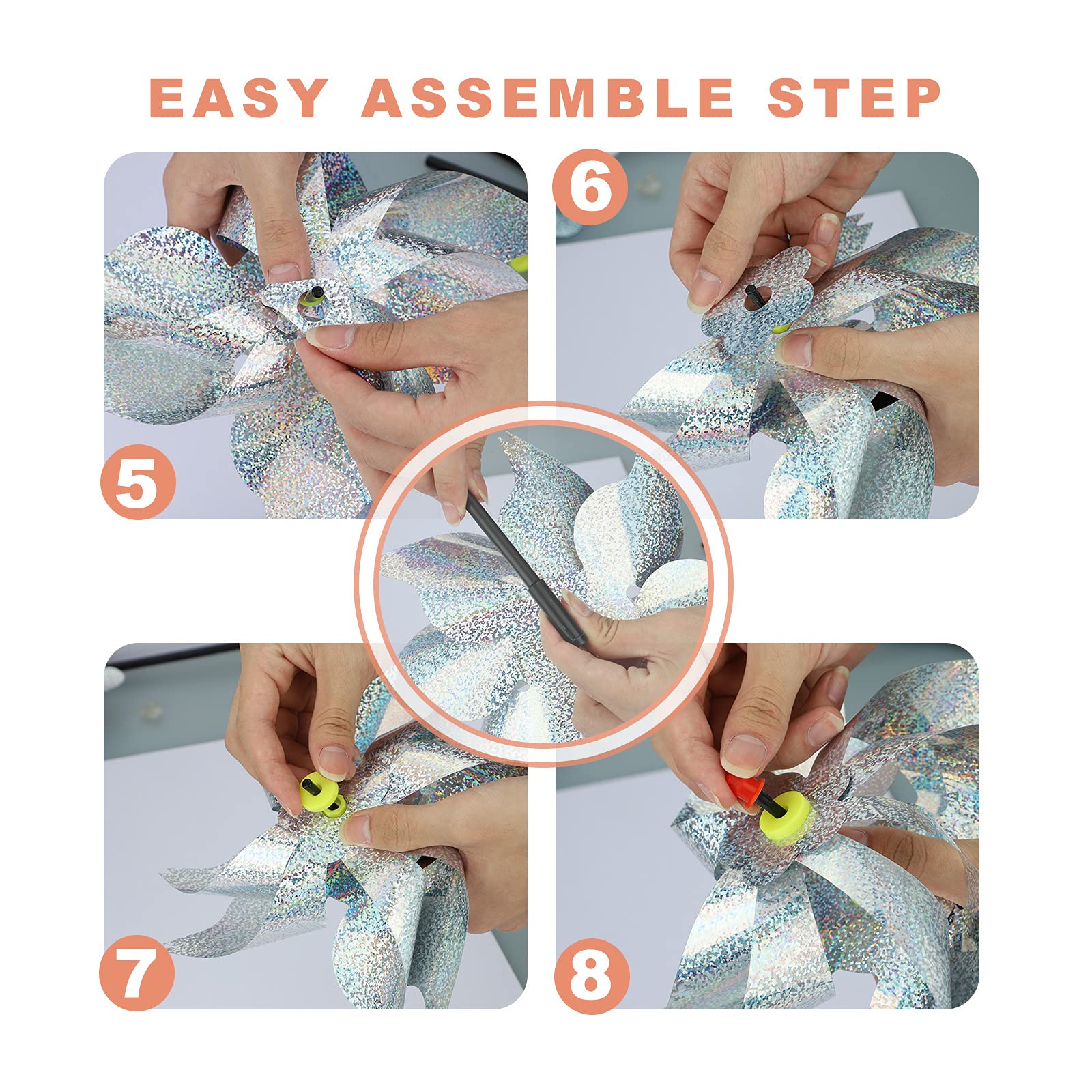 EASY ASSEMBLE STEP

6

5

7

8