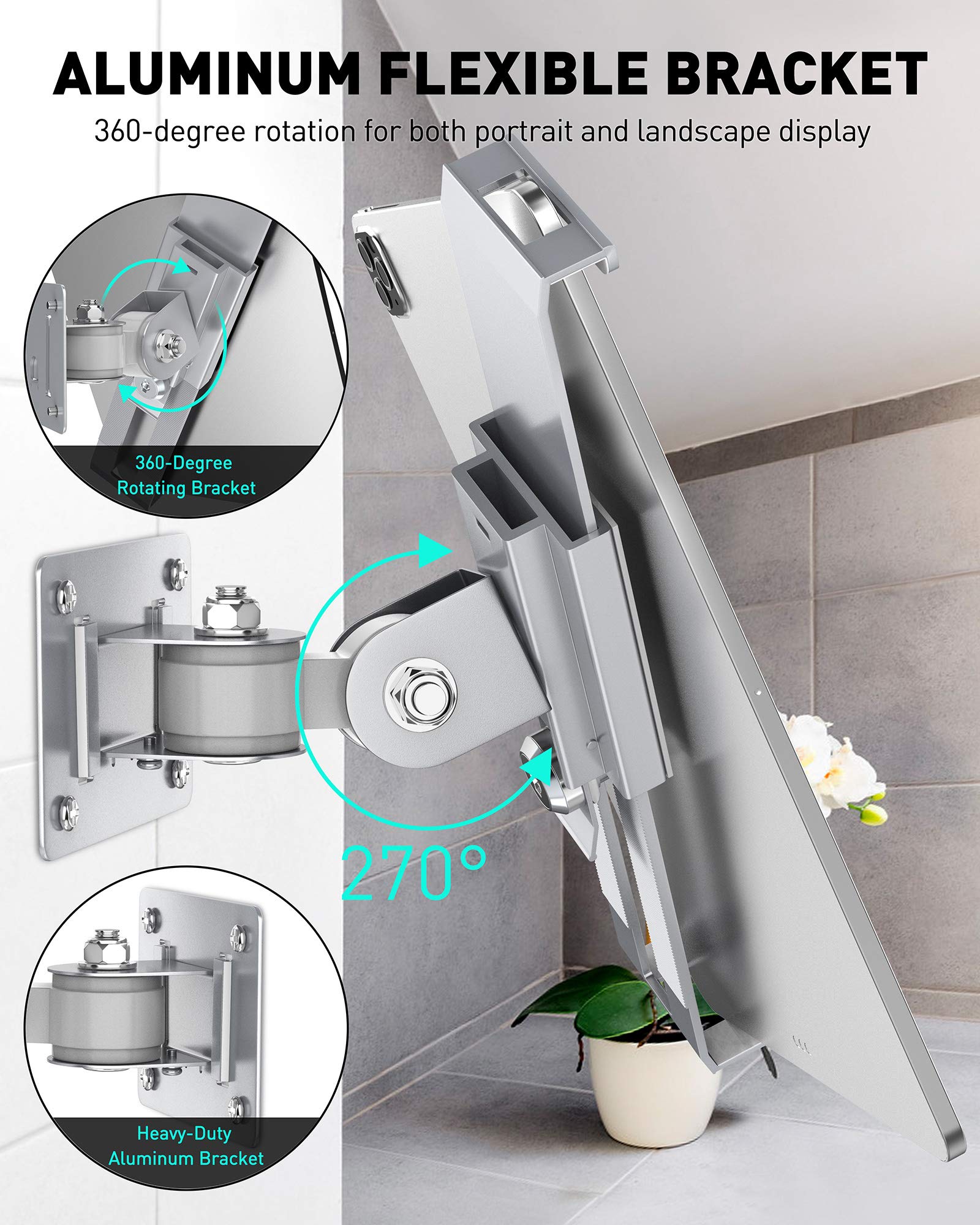 ALUMINUM FLEXIBLE BRACKET

360-degree rotation for both portrait and landscape display

360-Degree Rotating Bracket

270°

Heavy-Duty Aluminum Bracket