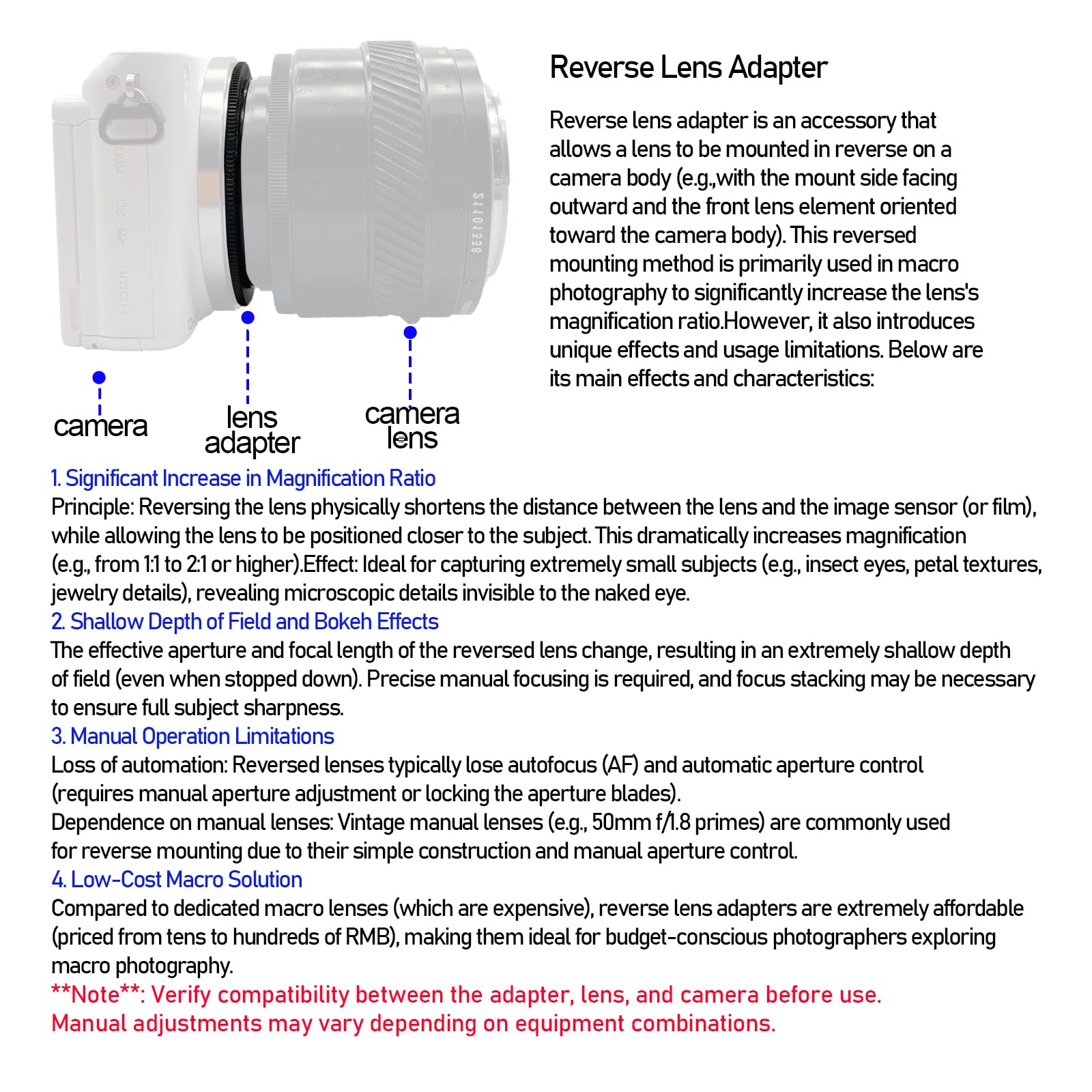 camera

lens adapter

camera lens

Reverse Lens Adapter

Reverse lens adapter is an accessory that allows a lens to be mounted in reverse on a camera body (e.g.,with the mount side facing outward and the front lens element oriented toward the camera body). This reversed mounting method is primarily used in macro photography to significantly increase the lens's magnification ratio.However, it also introduces unique effects and usage limitations. Below are its main effects and characteristics:

1. Significant Increase in Magnification Ratio
Principle: Reversing the lens physically shortens the distance between the lens and the image sensor (or film), while allowing the lens to be positioned closer to the subject. This dramatically increases magnification (e.g., from 1:1 to 2:1 or higher).Effect: Ideal for capturing extremely small subjects (e.g., insect eyes, petal textures, jewelry details), revealing microscopic details invisible to the naked eye.
2. Shallow Depth of Field and Bokeh Effects
The effective aperture and focal length of the reversed lens change, resulting in an extremely shallow depth of field (even when stopped down). Precise manual focusing is required, and focus stacking may be necessary to ensure full subject sharpness.
3. Manual Operation Limitations
Loss of automation: Reversed lenses typically lose autofocus (AF) and automatic aperture control (requires manual aperture adjustment or locking the aperture blades).
Dependence on manual lenses: Vintage manual lenses (e.g., 50mm f/1.8 primes) are commonly used for reverse mounting due to their simple construction and manual aperture control.
4. Low-Cost Macro Solution
Compared to dedicated macro lenses (which are expensive), reverse lens adapters are extremely affordable (priced from tens to hundreds of RMB), making them ideal for budget-conscious photographers exploring macro photography.
**Note**: Verify compatibility between the adapter, lens, and camera before use.
Manual adjustments may vary depending on equipment combinations.