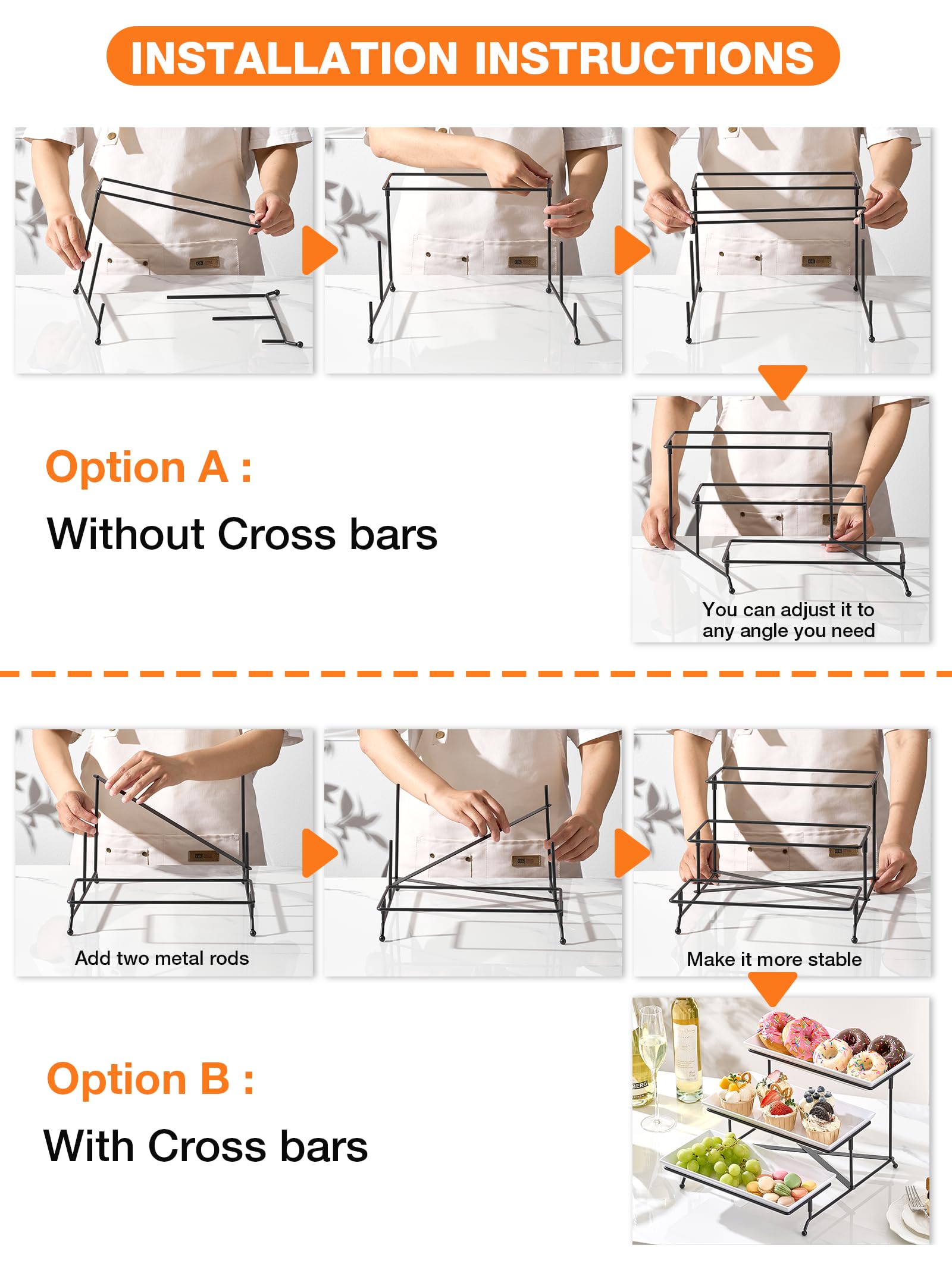 INSTALLATION INSTRUCTIONS

Option A :
Without Cross bars

You can adjust it to any angle you need

Add two metal rods

Make it more stable

Option B :
With Cross bars