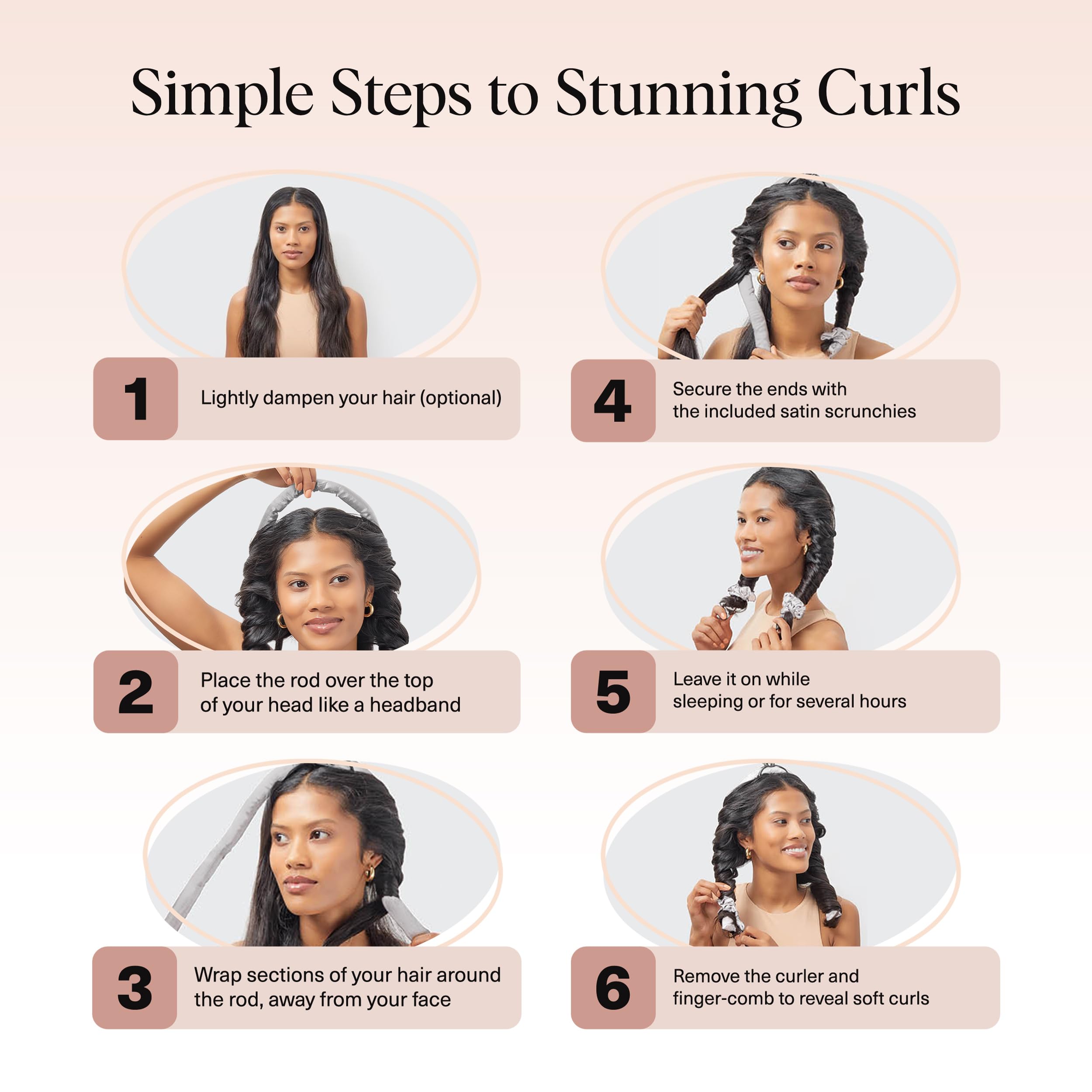 Simple Steps to Stunning Curls

1 Lightly dampen your hair (optional)

2 Place the rod over the top of your head like a headband

3 Wrap sections of your hair around the rod, away from your face

4 Secure the ends with the included satin scrunchies

5 Leave it on while sleeping or for several hours

6 Remove the curler and finger-comb to reveal soft curls