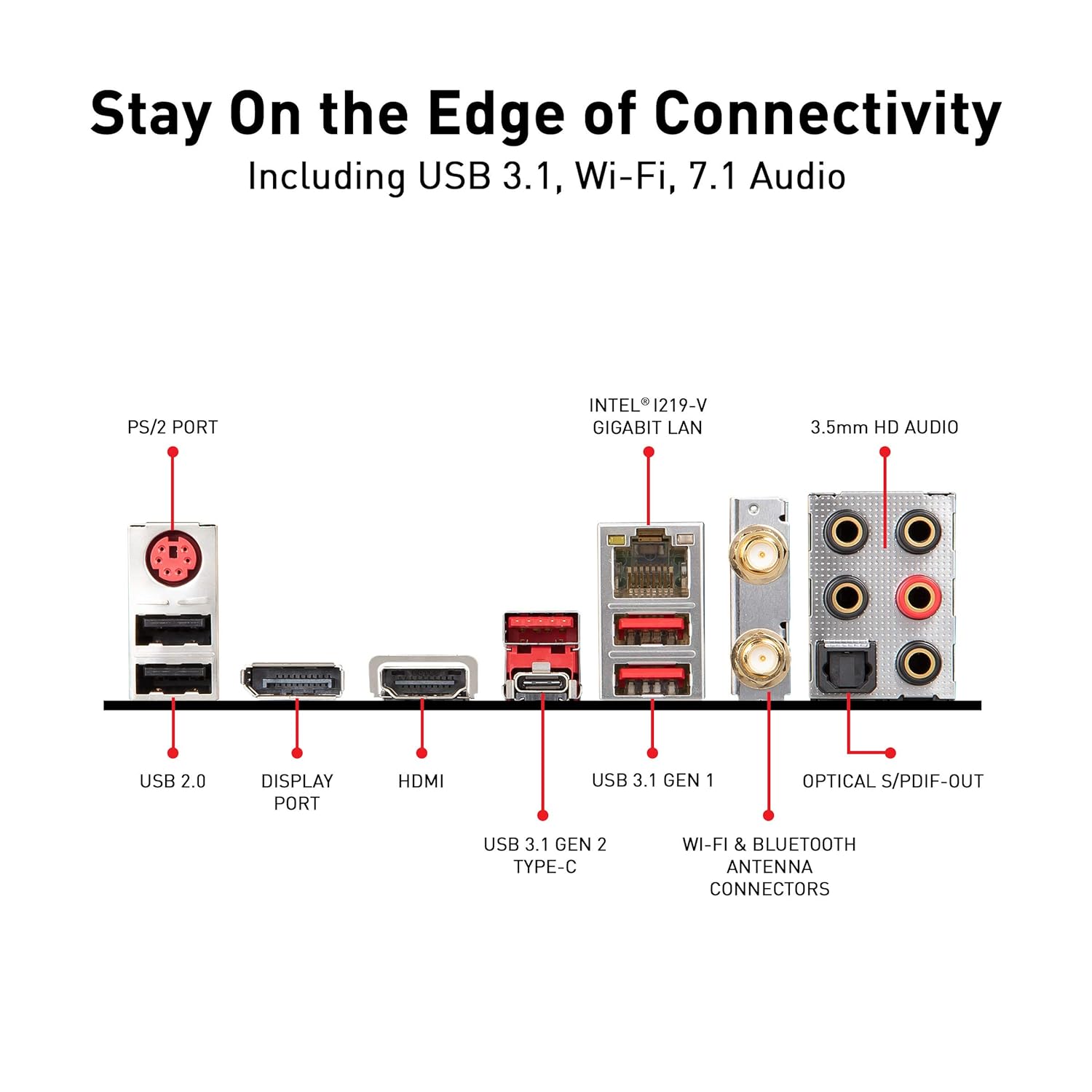 Stay On the Edge of Connectivity

Including USB 3.1, Wi-Fi, 7.1 Audio

PS/2 PORT

INTEL® I219-V GIGABIT LAN

3.5mm HD AUDIO

USB 2.0

DISPLAY PORT

HDMI

USB 3.1 GEN 1

OPTICAL S/PDIF-OUT

USB 3.1 GEN 2 TYPE-C

WI-FI & BLUETOOTH ANTENNA CONNECTORS