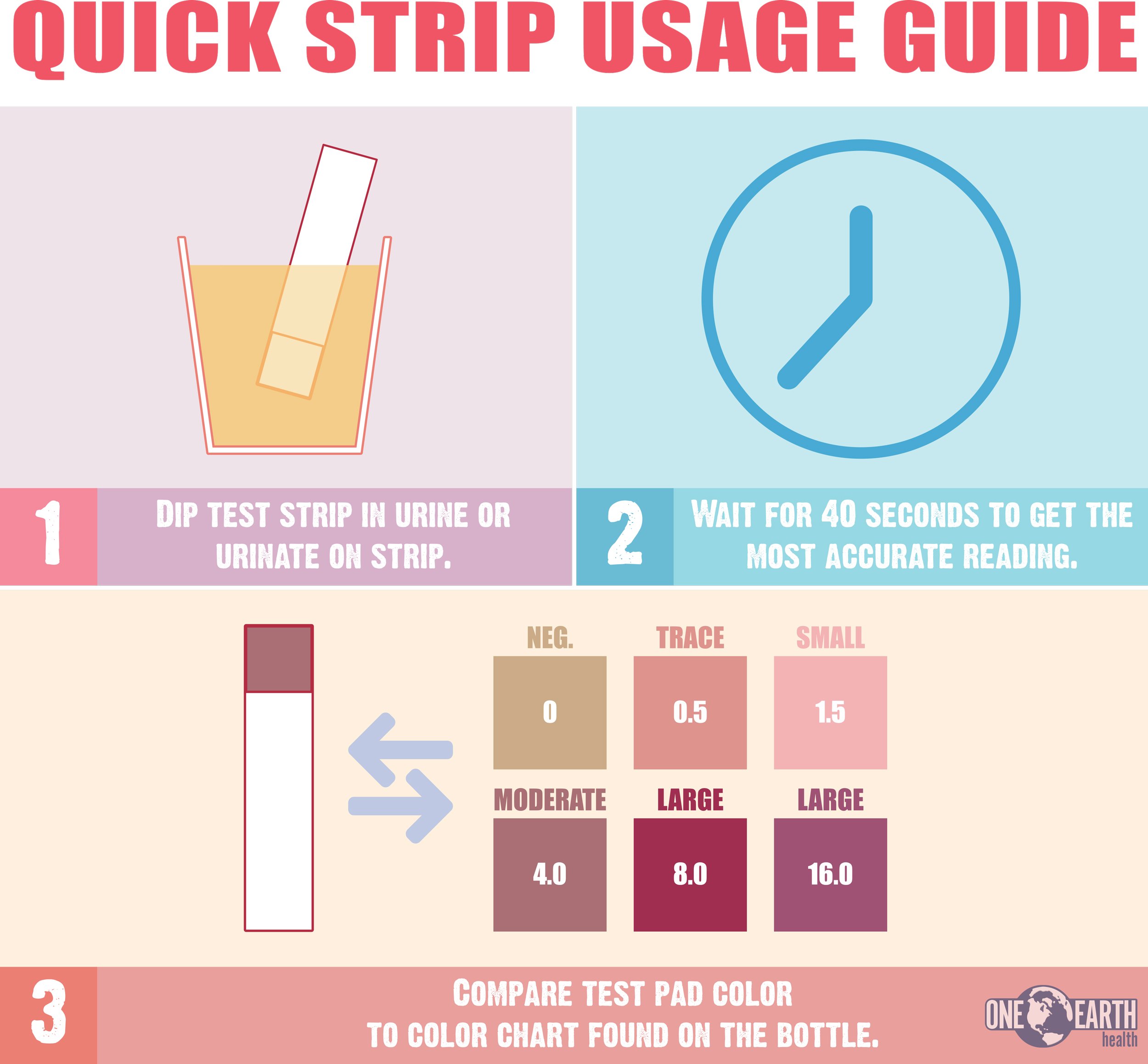 QUICK STRIP USAGE GUIDE

1 DIP TEST STRIP IN URINE OR URINATE ON STRIP.

2 WAIT FOR 40 SECONDS TO GET THE MOST ACCURATE READING.

NEG. 0
TRACE 0.5
SMALL 1.5
MODERATE 4.0
LARGE 8.0
LARGE 16.0

3 COMPARE TEST PAD COLOR TO COLOR CHART FOUND ON THE BOTTLE.

ONE EARTH health