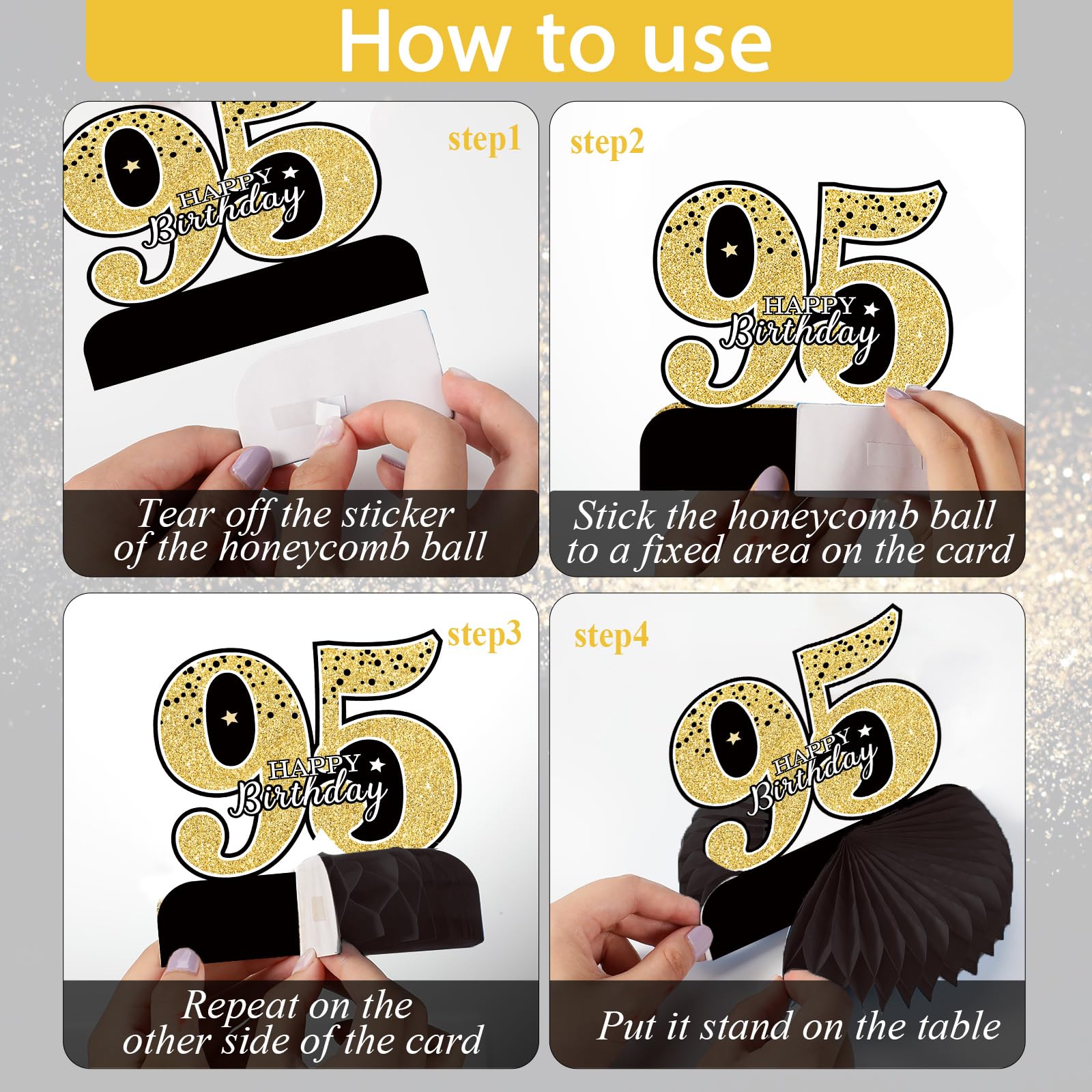 How to use

step1

95
HAPPY
Birthday

Tear off the sticker of the honeycomb ball

step2

95
HAPPY
Birthday

Stick the honeycomb ball to a fixed area on the card

step3

95
HAPPY
Birthday

Repeat on the other side of the card

step4

95
HAPPY
Birthday

Put it stand on the table