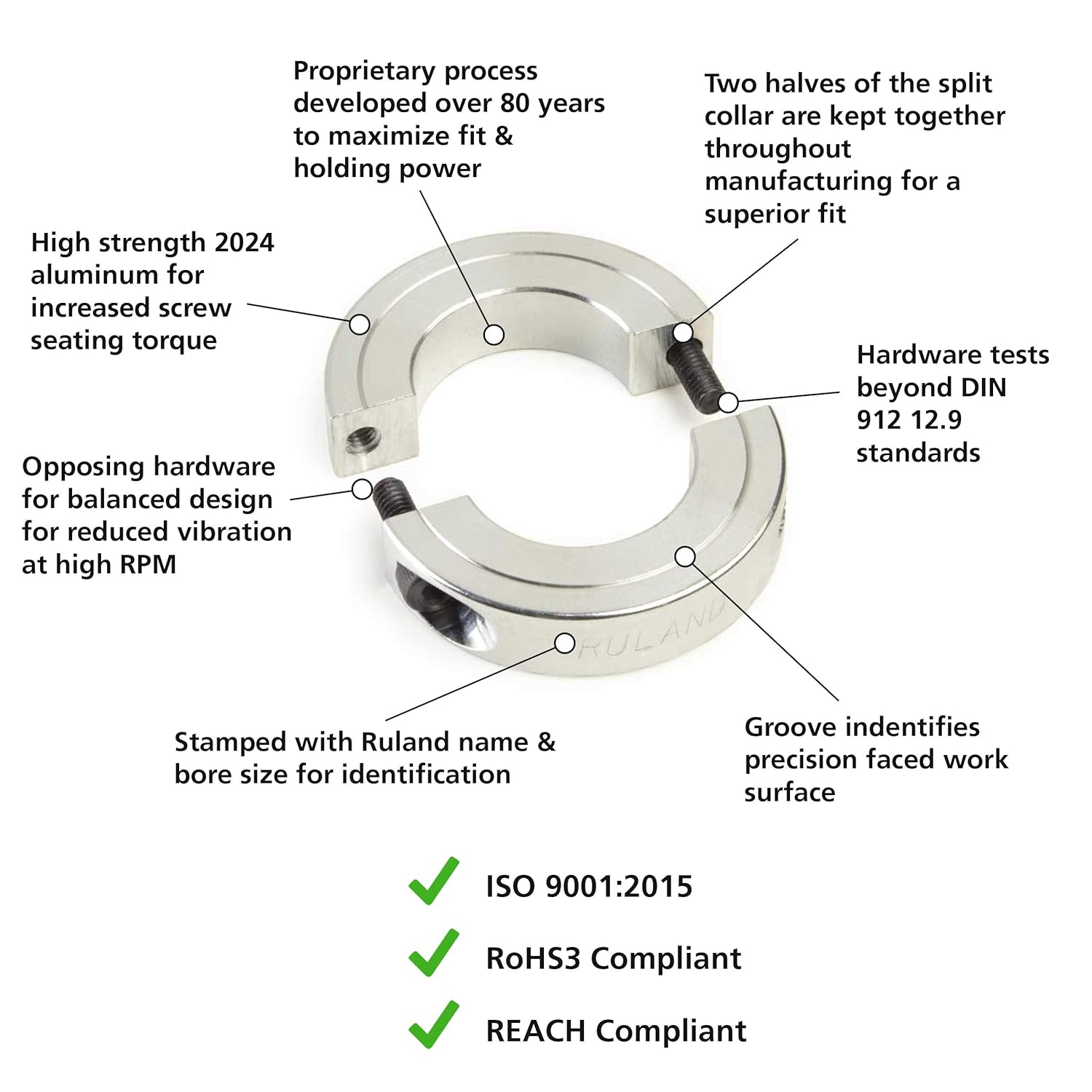 Proprietary process developed over 80 years to maximize fit & holding power

Two halves of the split collar are kept together throughout manufacturing for a superior fit

High strength 2024 aluminum for increased screw seating torque

Hardware tests beyond DIN 912 12.9 standards

Opposing hardware for balanced design for reduced vibration at high RPM

RULAND

Stamped with Ruland name & bore size for identification

Groove indentifies precision faced work surface

ISO 9001:2015

RoHS3 Compliant

REACH Compliant