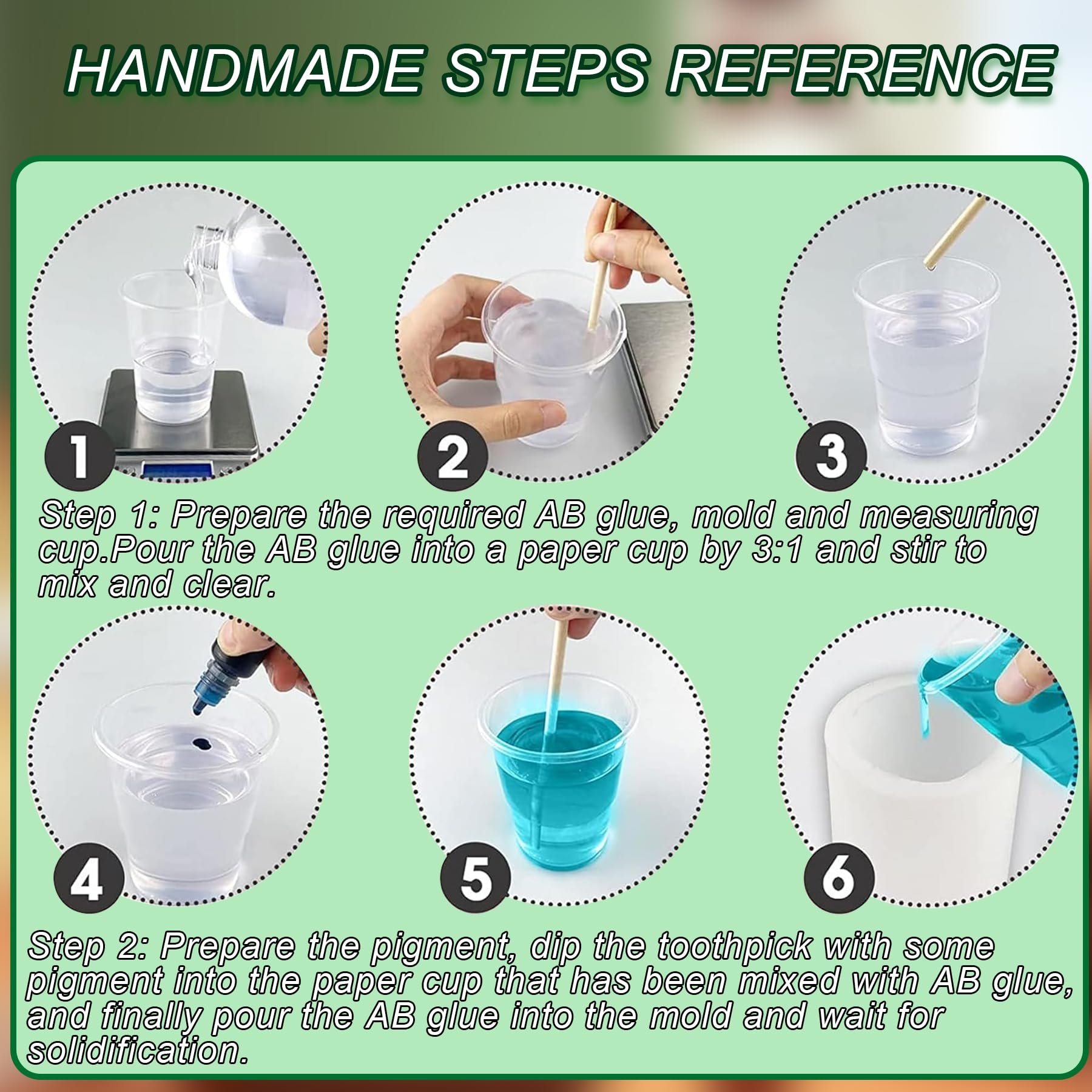 HANDMADE STEPS REFERENCE

1

2

3

Step 1: Prepare the required AB glue, mold and measuring cup.Pour the AB glue into a paper cup by 3:1 and stir to mix and clear.

4

5

6

Step 2: Prepare the pigment, dip the toothpick with some pigment into the paper cup that has been mixed with AB glue, and finally pour the AB glue into the mold and wait for solidification.