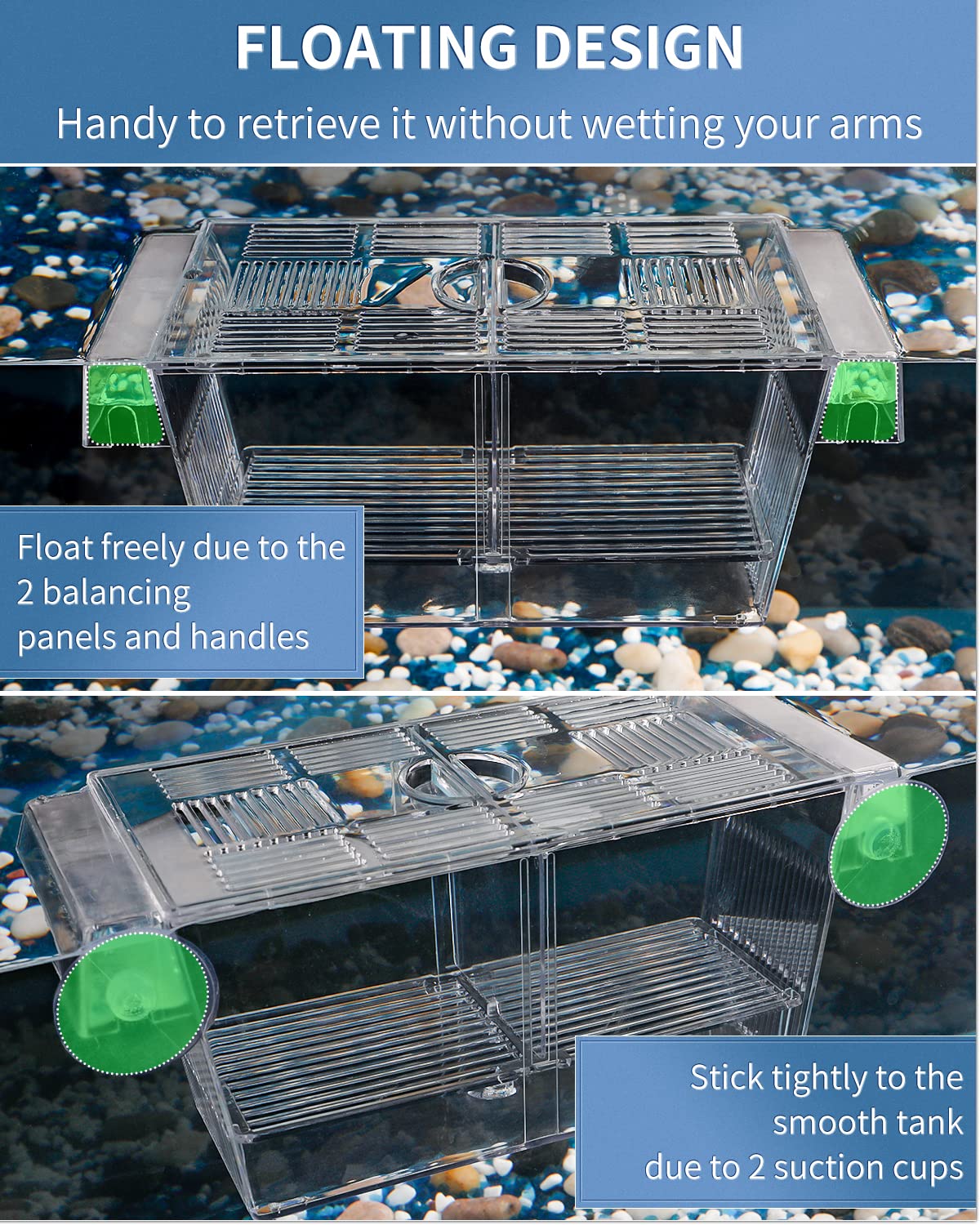 FLOATING DESIGN

Handy to retrieve it without wetting your arms

Float freely due to the 2 balancing panels and handles

Stick tightly to the smooth tank due to 2 suction cups