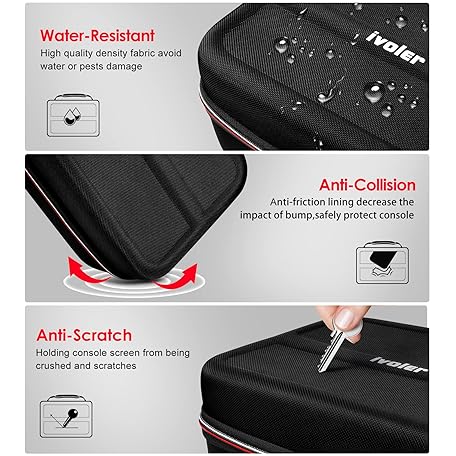 Water-Resistant
High quality density fabric avoid water or pests damage

ivoler

Anti-Collision
Anti-friction lining decrease the impact of bump,safely protect console

Anti-Scratch
Holding console screen from being crushed and scratches

ivoler