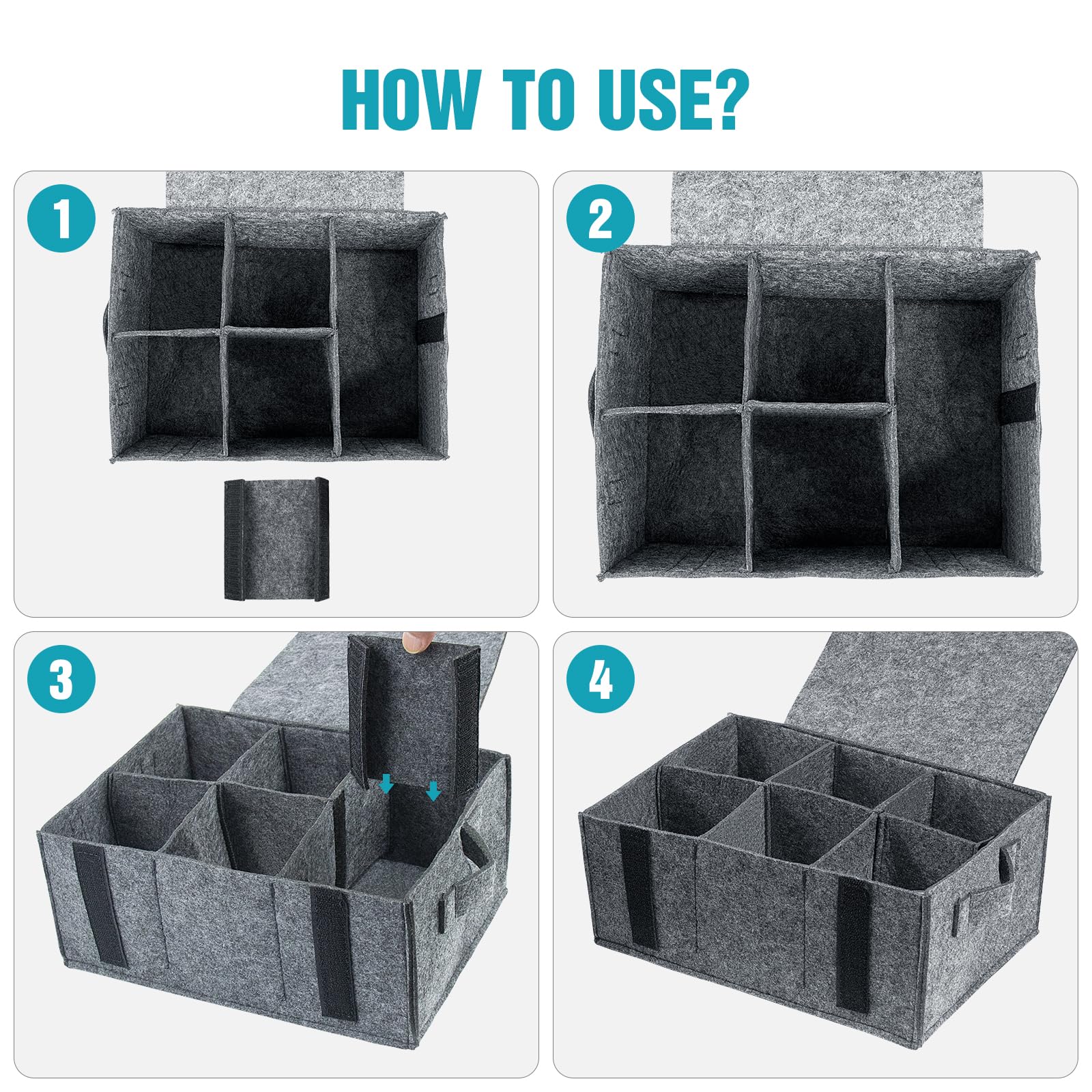 HOW TO USE?

1

2

3

4