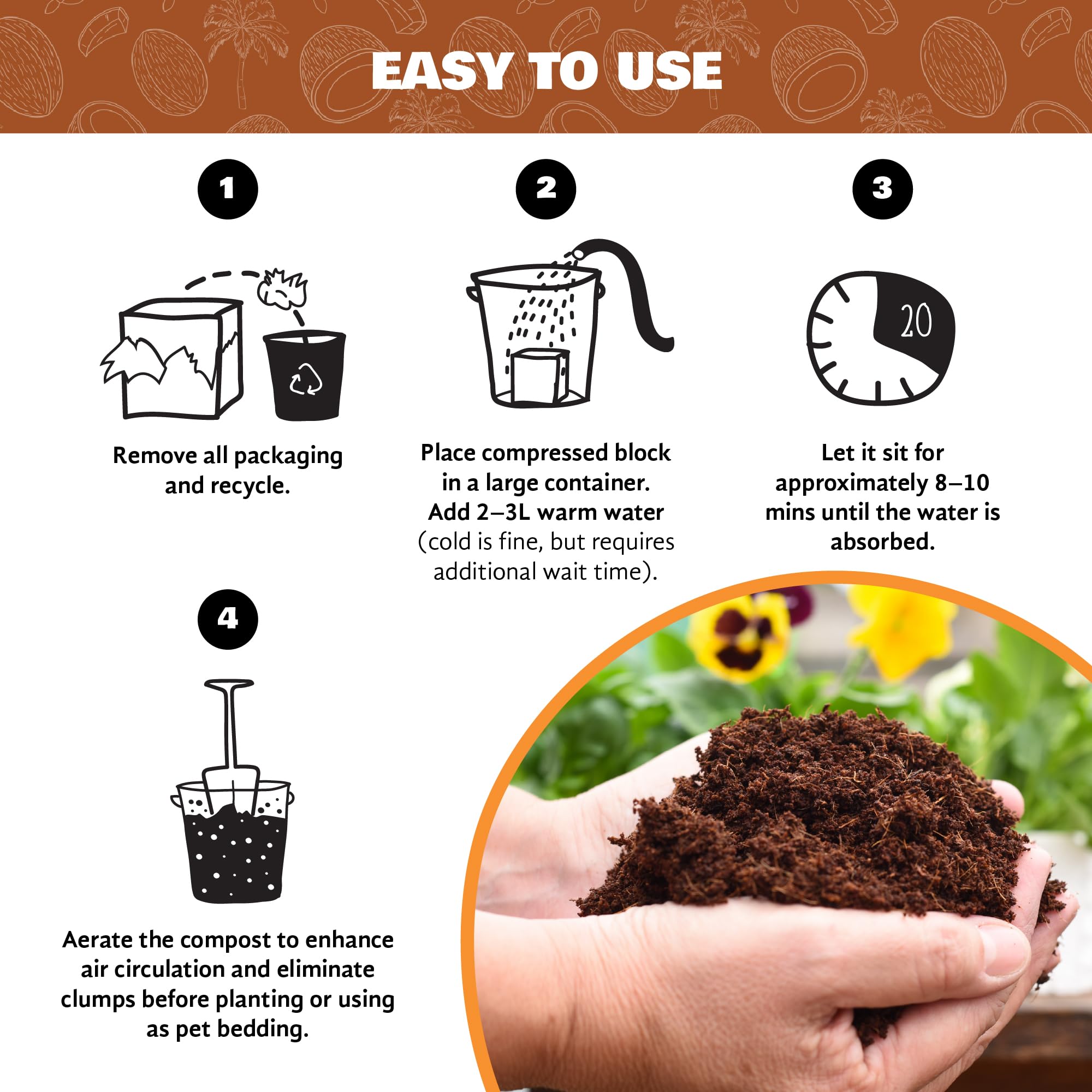 EASY TO USE

1

Remove all packaging and recycle.

2

Place compressed block in a large container. Add 2–3L warm water (cold is fine, but requires additional wait time).

3

20

Let it sit for approximately 8–10 mins until the water is absorbed.

4

Aerate the compost to enhance air circulation and eliminate clumps before planting or using as pet bedding.