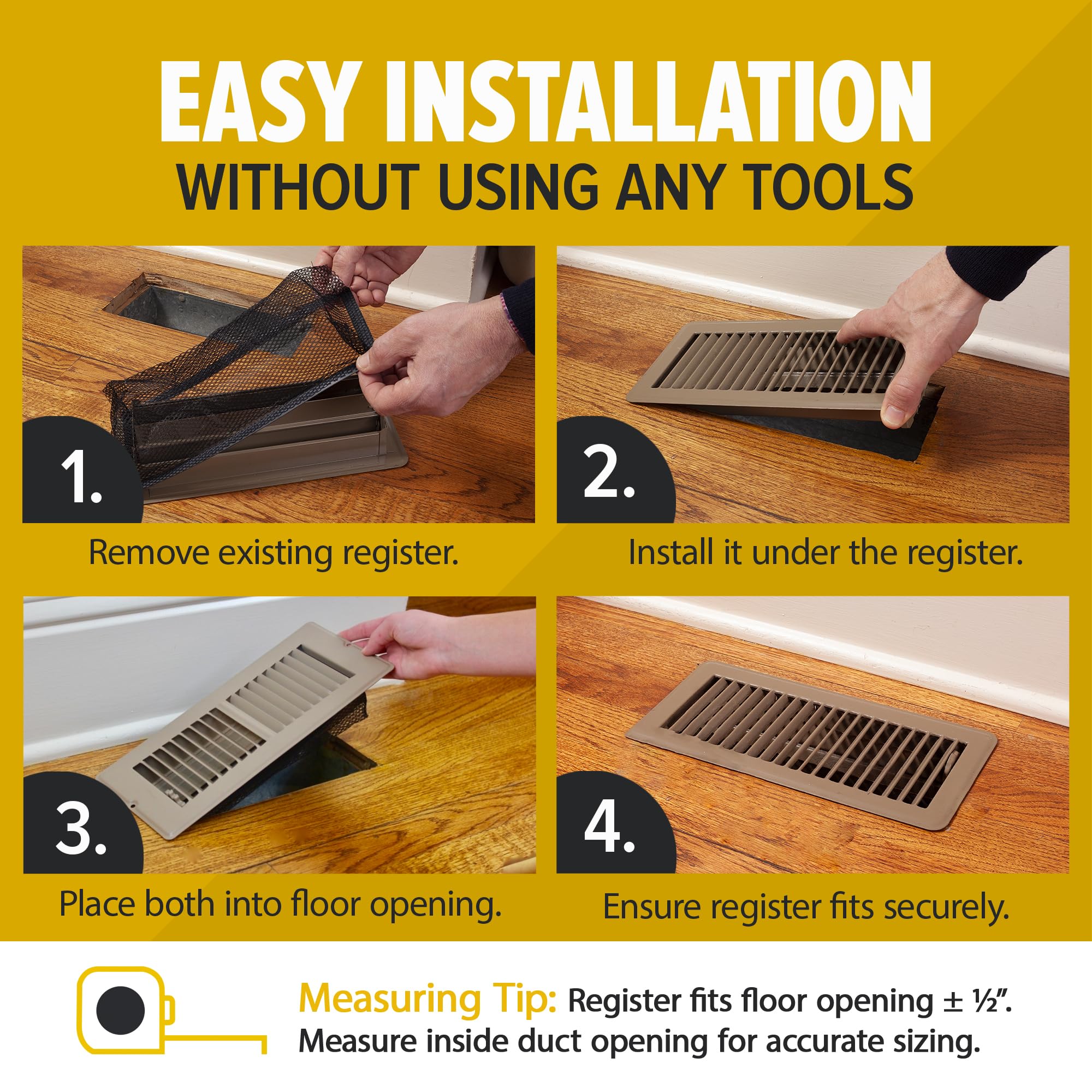 EASY INSTALLATION
WITHOUT USING ANY TOOLS

1.
Remove existing register.

2.
Install it under the register.

3.
Place both into floor opening.

4.
Ensure register fits securely.

Measuring Tip: Register fits floor opening ± ½". Measure inside duct opening for accurate sizing.