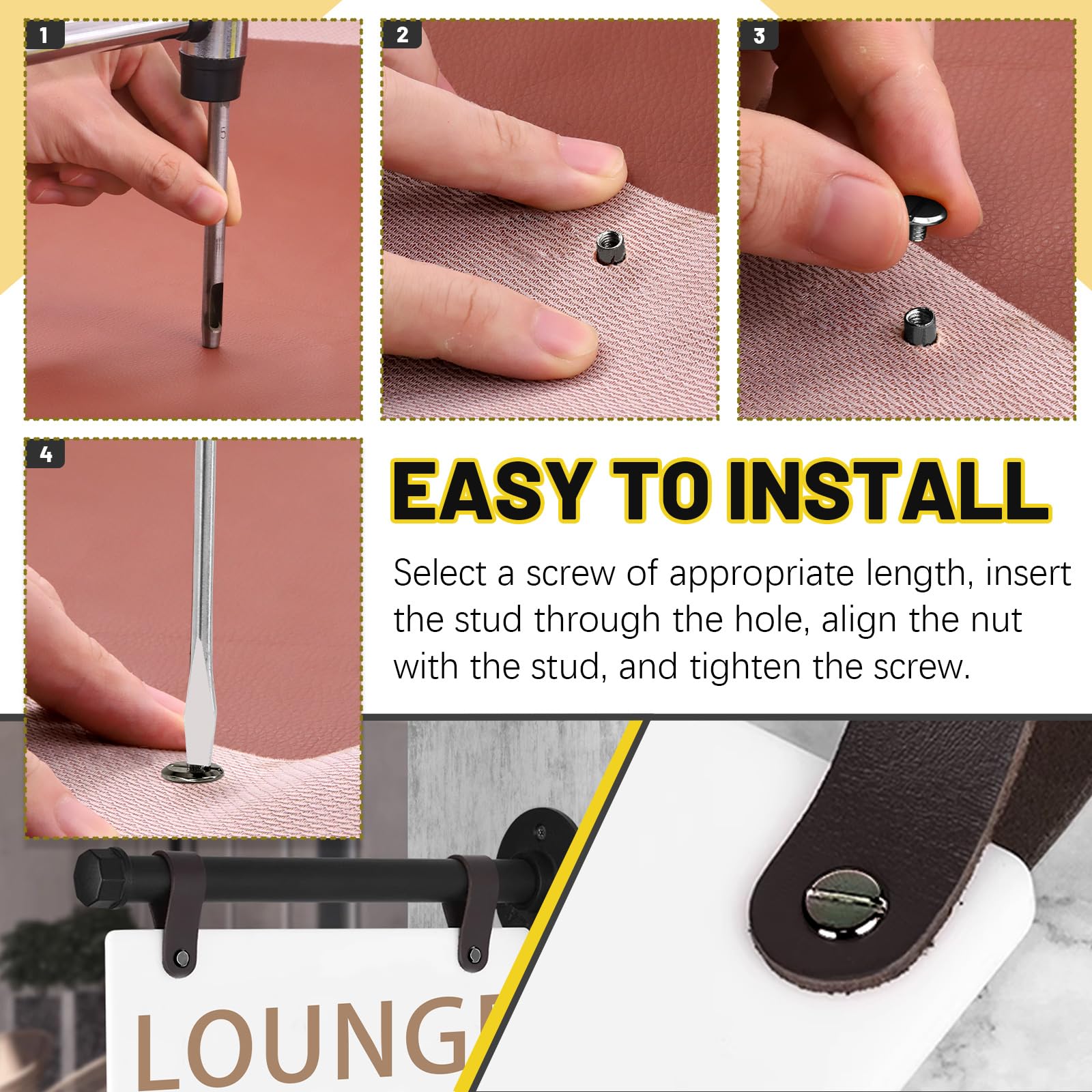 1

2

3

4

EASY TO INSTALL

Select a screw of appropriate length, insert the stud through the hole, align the nut with the stud, and tighten the screw.

LOUNG