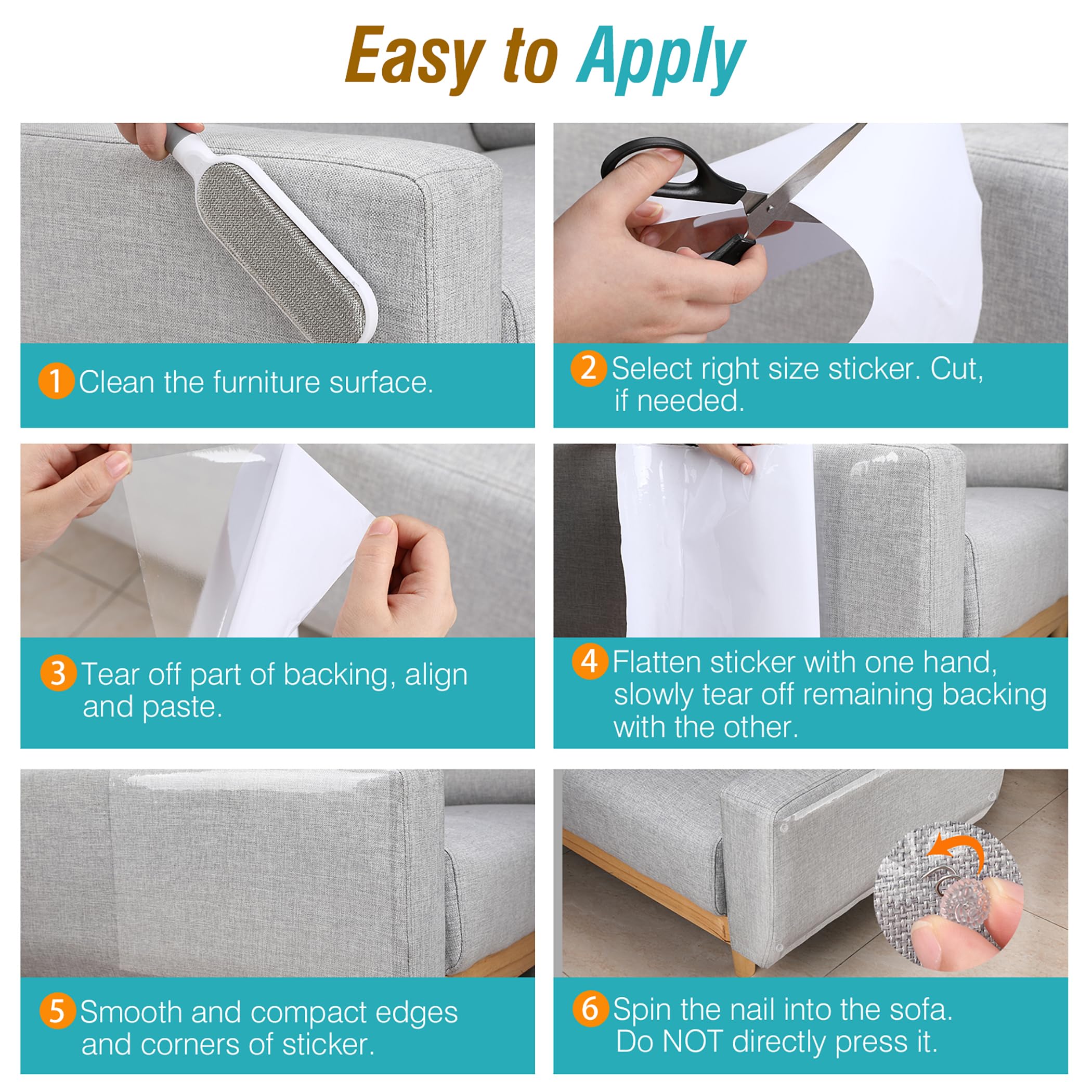 Easy to Apply

1 Clean the furniture surface.

2 Select right size sticker. Cut, if needed.

3 Tear off part of backing, align and paste.

4 Flatten sticker with one hand, slowly tear off remaining backing with the other.

5 Smooth and compact edges and corners of sticker.

6 Spin the nail into the sofa. Do NOT directly press it.