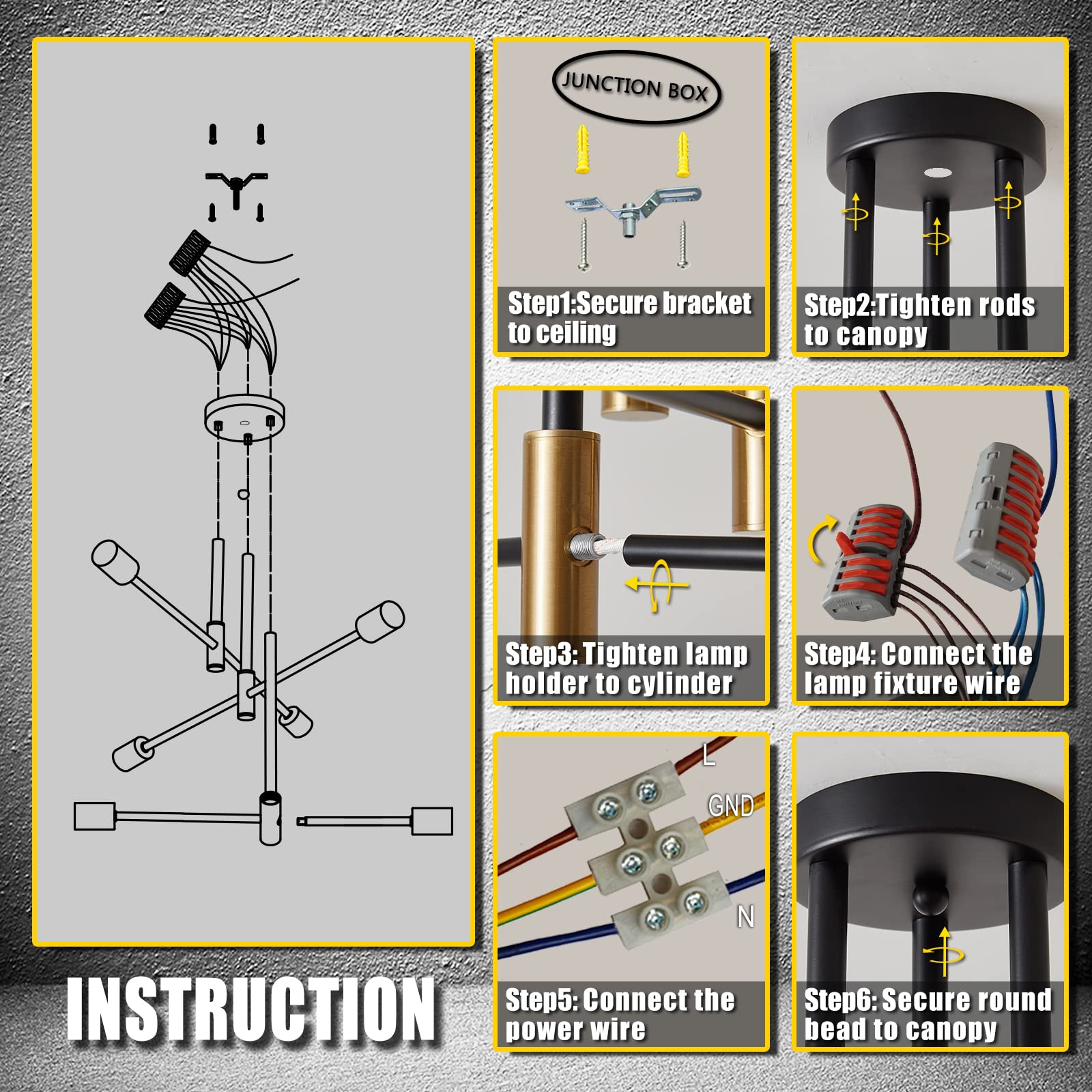 INSTRUCTION

JUNCTION BOX

Step1:Secure bracket to ceiling

Step2:Tighten rods to canopy

Step3: Tighten lamp holder to cylinder

Step4: Connect the lamp fixture wire

L

GND

N

Step5: Connect the power wire

Step6: Secure round bead to canopy