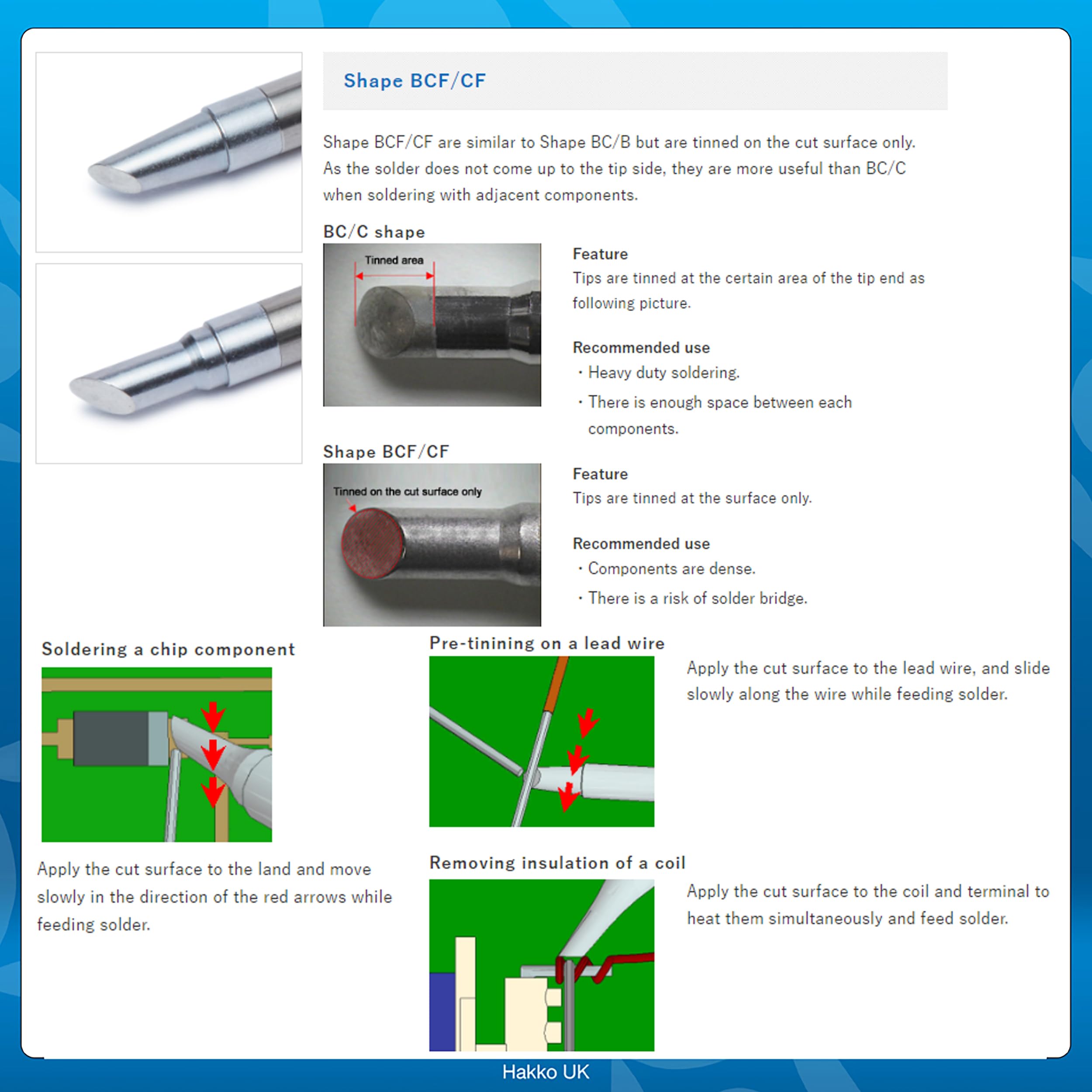 Shape BCF/CF

Shape BCF/CF are similar to Shape BC/B but are tinned on the cut surface only. As the solder does not come up to the tip side, they are more useful than BC/C when soldering with adjacent components.

BC/C shape

Tinned area

Feature
Tips are tinned at the certain area of the tip end as following picture.

Recommended use
・Heavy duty soldering.
・There is enough space between each components.

Shape BCF/CF

Tinned on the cut surface only

Feature
Tips are tinned at the surface only.

Recommended use
・Components are dense.
・There is a risk of solder bridge.

Soldering a chip component

Apply the cut surface to the land and move slowly in the direction of the red arrows while feeding solder.

Pre-tinining on a lead wire

Apply the cut surface to the lead wire, and slide slowly along the wire while feeding solder.

Removing insulation of a coil

Apply the cut surface to the coil and terminal to heat them simultaneously and feed solder.

Hakko UK