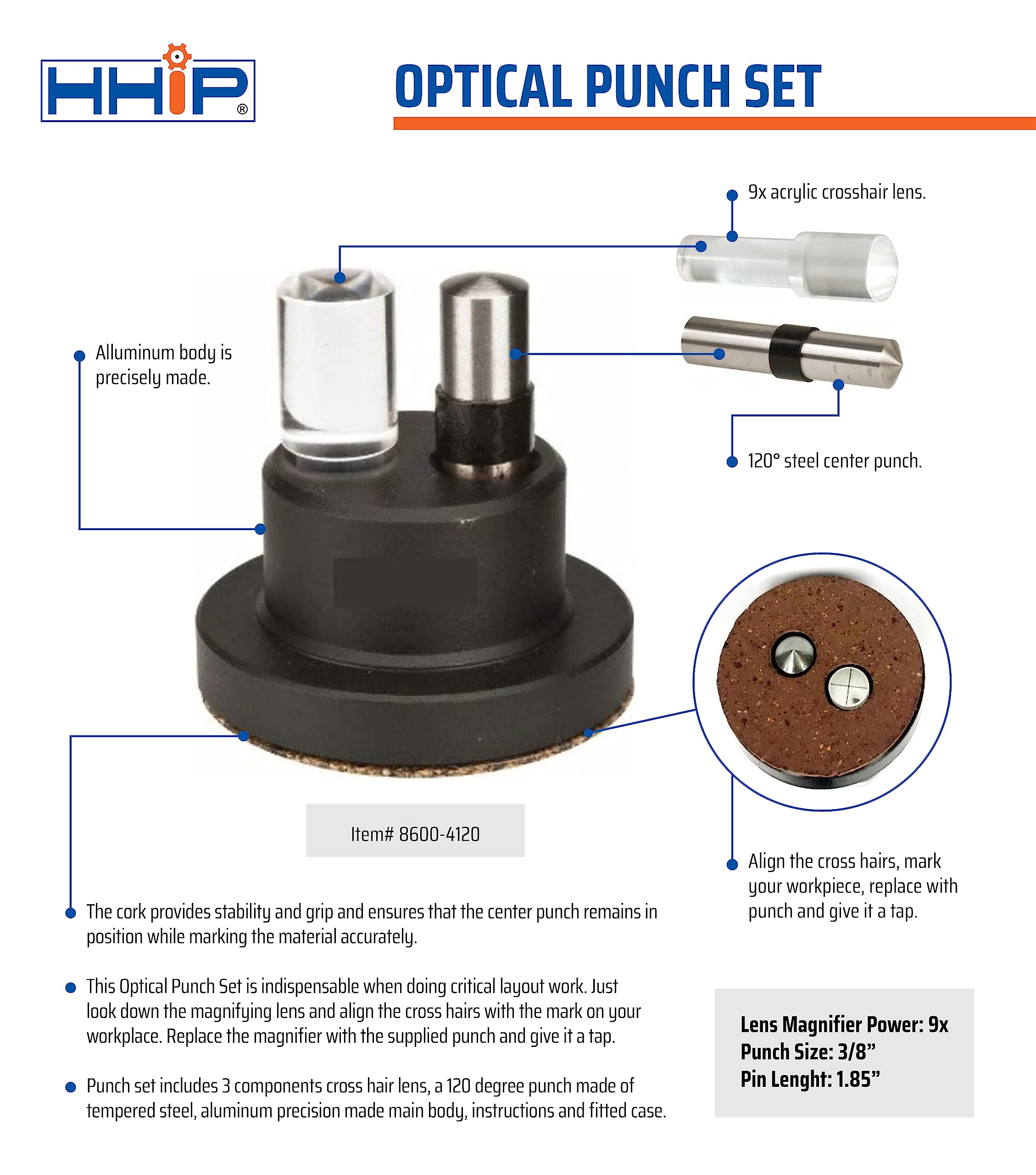 HHIP®

OPTICAL PUNCH SET

9x acrylic crosshair lens.

Alluminum body is precisely made.

120° steel center punch.

Item# 8600-4120

Align the cross hairs, mark your workpiece, replace with punch and give it a tap.

The cork provides stability and grip and ensures that the center punch remains in position while marking the material accurately.

This Optical Punch Set is indispensable when doing critical layout work. Just look down the magnifying lens and align the cross hairs with the mark on your workplace. Replace the magnifier with the supplied punch and give it a tap.

Punch set includes 3 components cross hair lens, a 120 degree punch made of tempered steel, aluminum precision made main body, instructions and fitted case.

Lens Magnifier Power: 9x
Punch Size: 3/8”
Pin Lenght: 1.85”