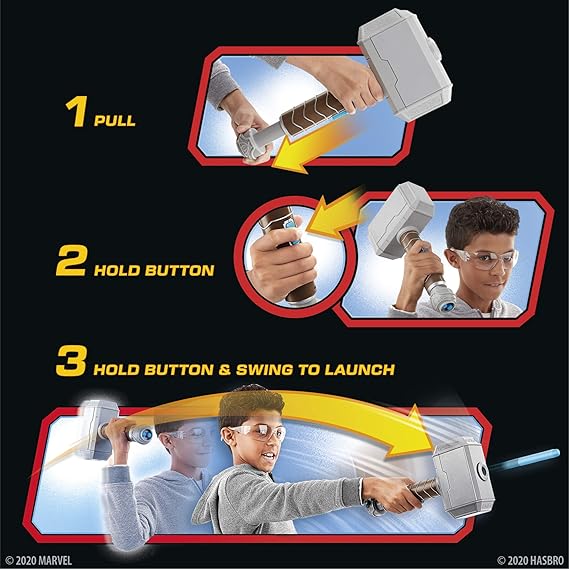 1 PULL

2 HOLD BUTTON

3 HOLD BUTTON & SWING TO LAUNCH

© 2020 MARVEL

© 2020 HASBRO