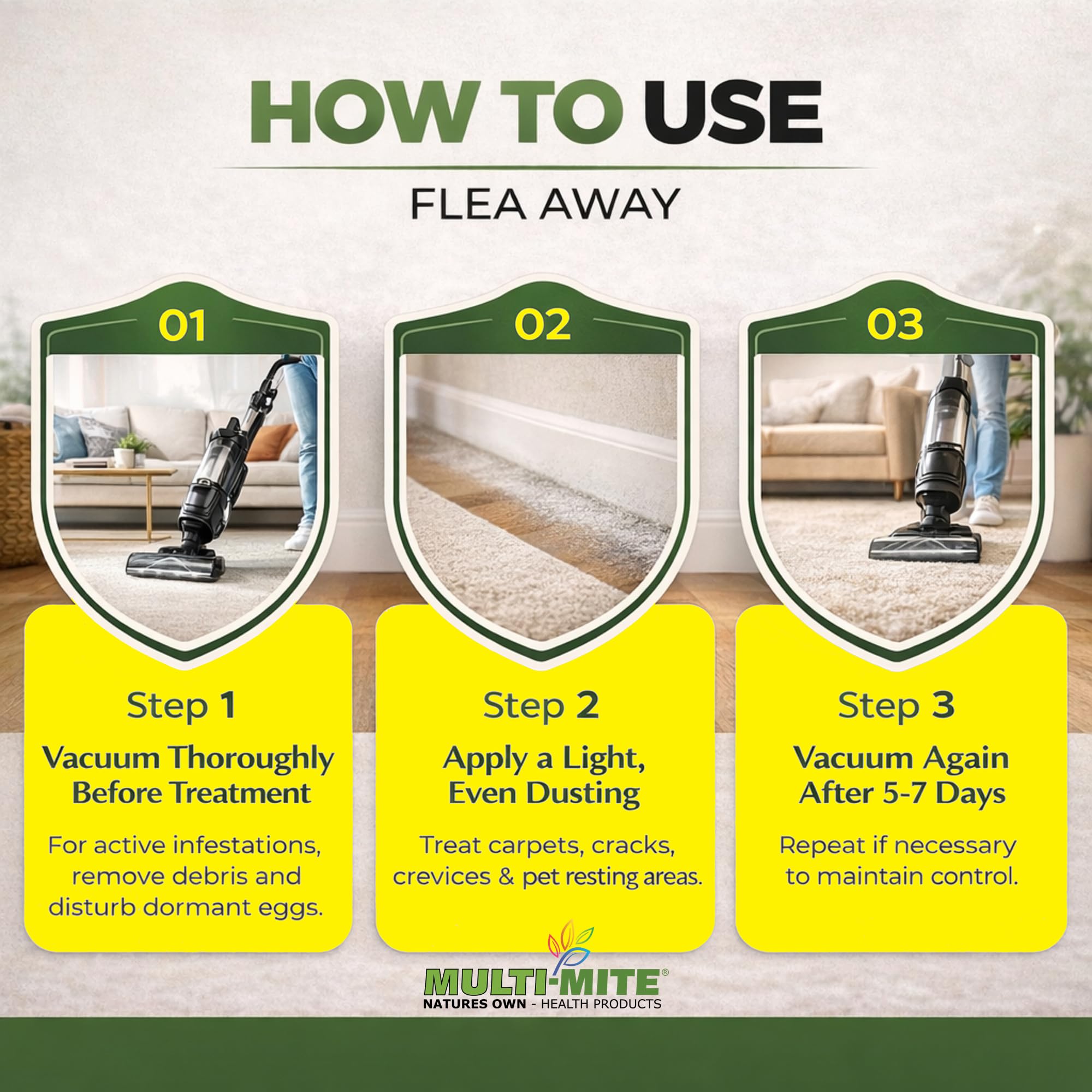 HOW TO USE

FLEA AWAY

01

Step 1

Vacuum Thoroughly Before Treatment

For active infestations, remove debris and disturb dormant eggs.

02

Step 2

Apply a Light, Even Dusting

Treat carpets, cracks, crevices & pet resting areas.

03

Step 3

Vacuum Again After 5-7 Days

Repeat if necessary to maintain control.

MULTI-MITE®
NATURES OWN - HEALTH PRODUCTS