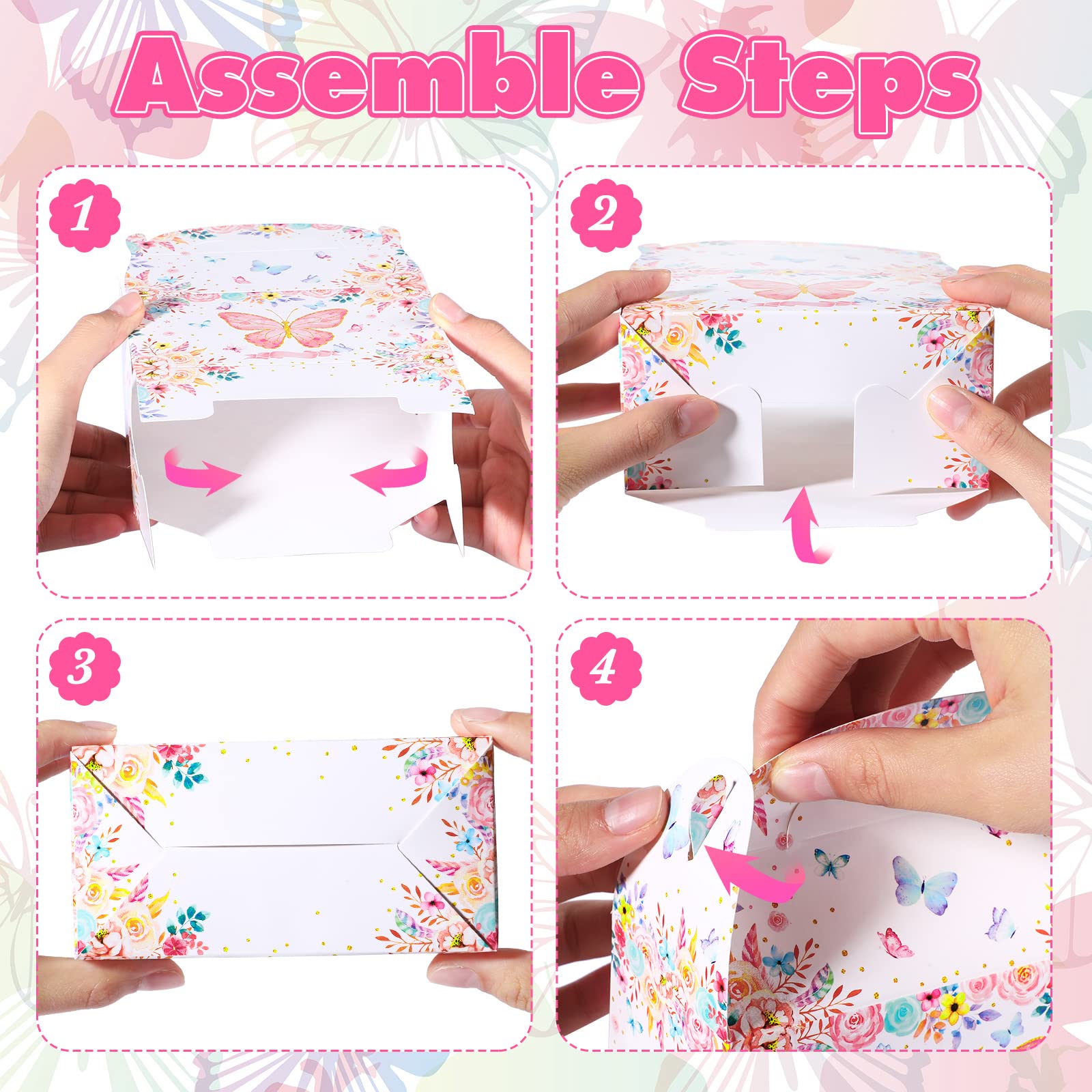 Assemble Steps

1

2

3

4