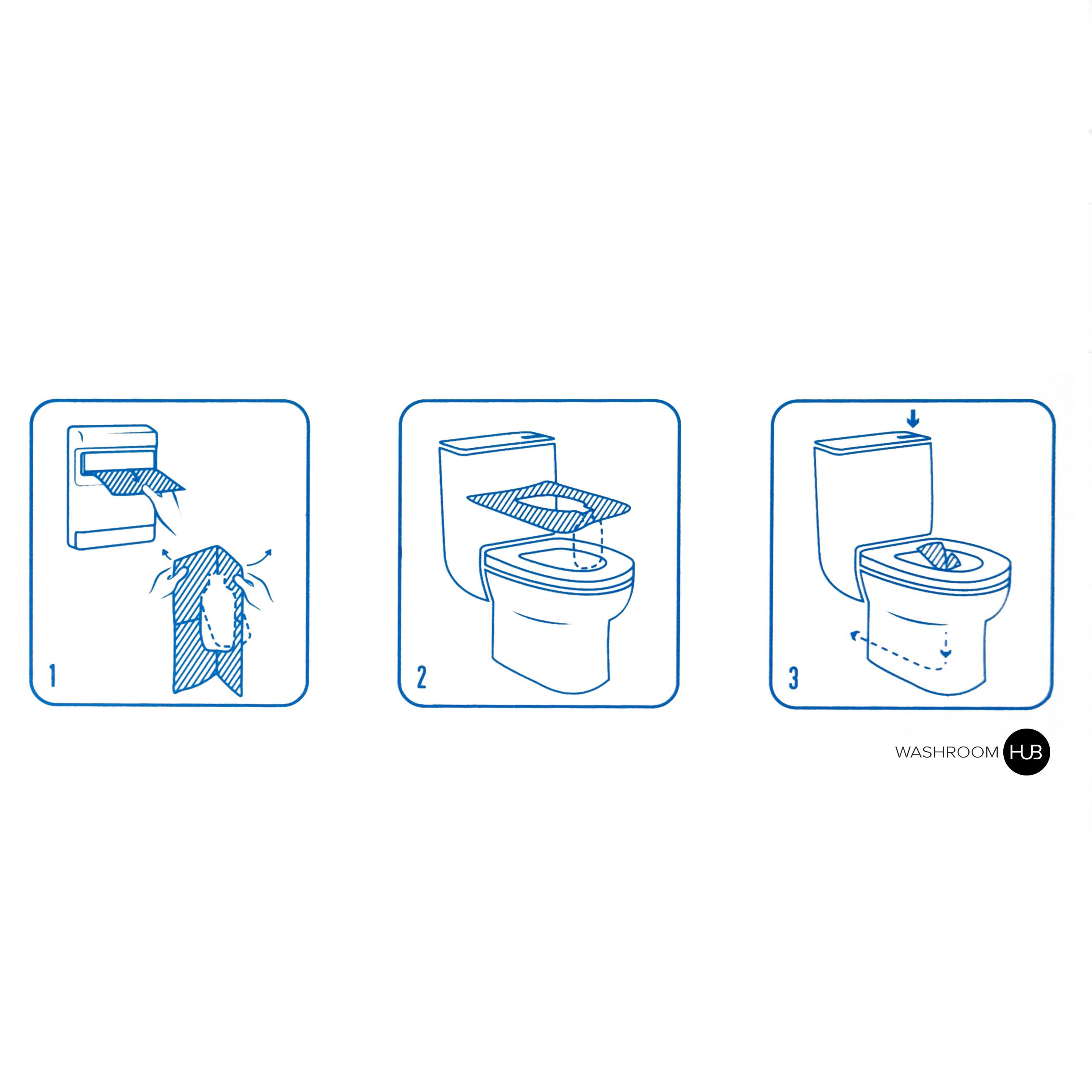 1

2

3

WASHROOM HUB