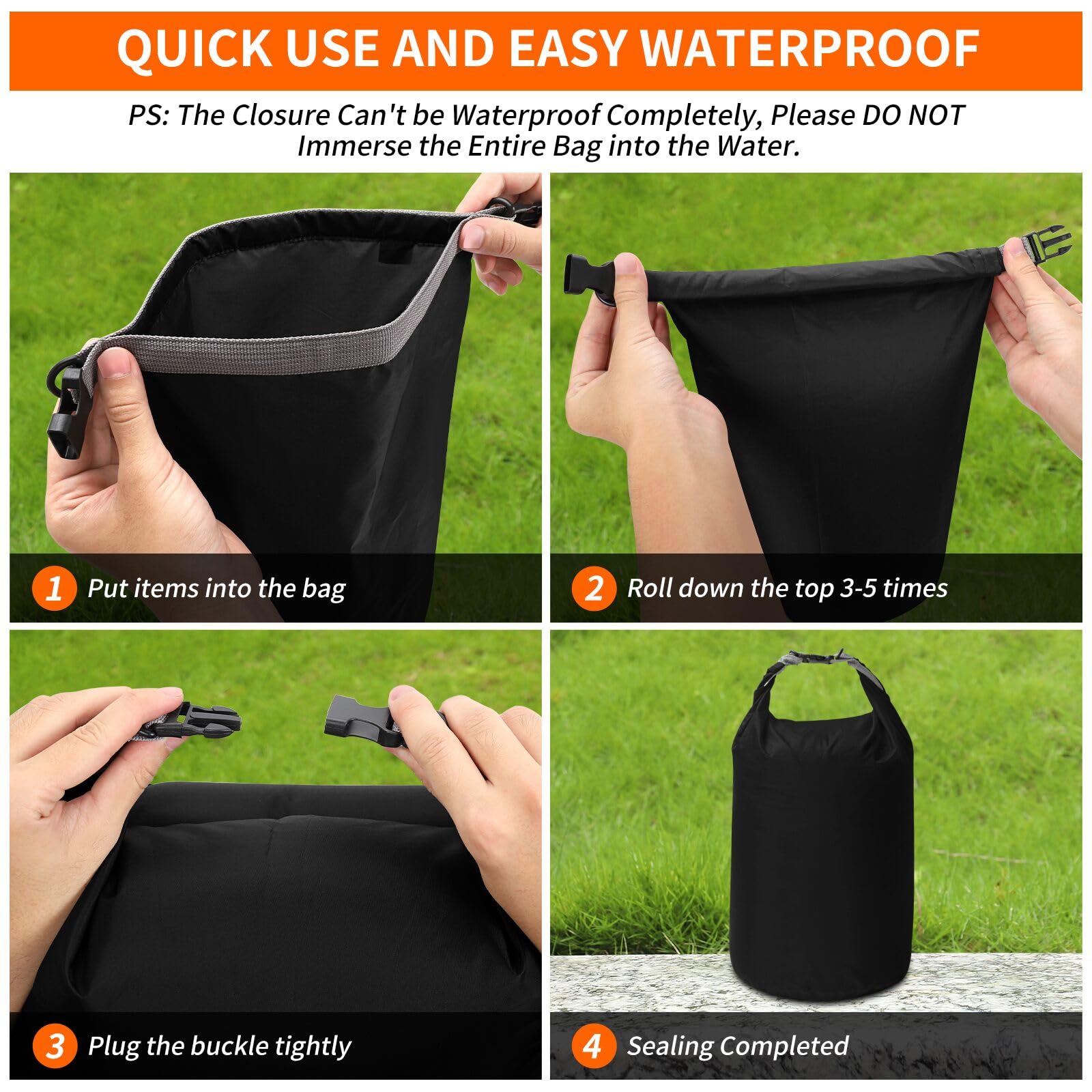 QUICK USE AND EASY WATERPROOF

PS: The Closure Can't be Waterproof Completely, Please DO NOT Immerse the Entire Bag into the Water.

1 Put items into the bag

2 Roll down the top 3-5 times

3 Plug the buckle tightly

4 Sealing Completed