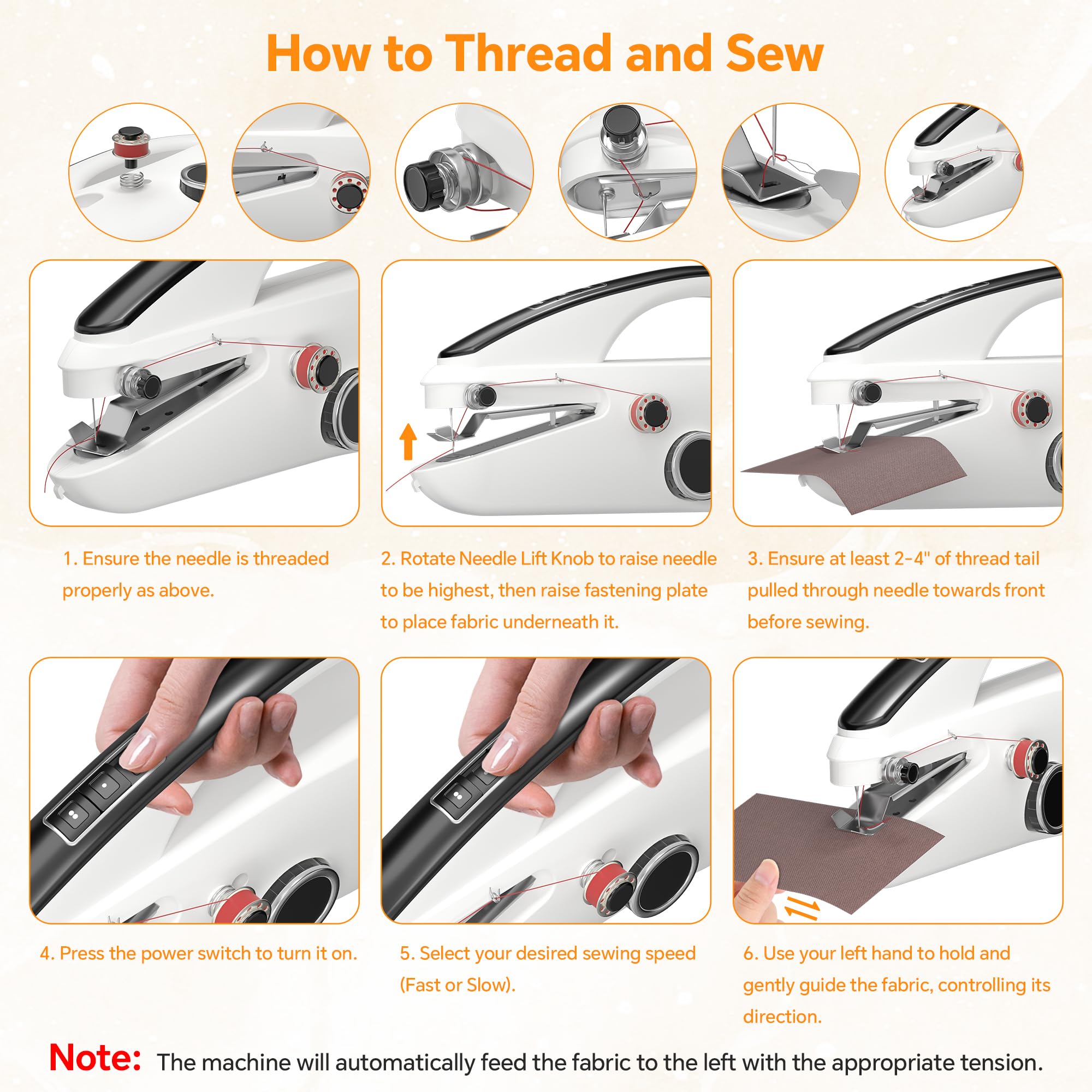 How to Thread and Sew

1. Ensure the needle is threaded properly as above.

2. Rotate Needle Lift Knob to raise needle to be highest, then raise fastening plate to place fabric underneath it.

3. Ensure at least 2-4" of thread tail pulled through needle towards front before sewing.

4. Press the power switch to turn it on.

5. Select your desired sewing speed (Fast or Slow).

6. Use your left hand to hold and gently guide the fabric, controlling its direction.

Note: The machine will automatically feed the fabric to the left with the appropriate tension.