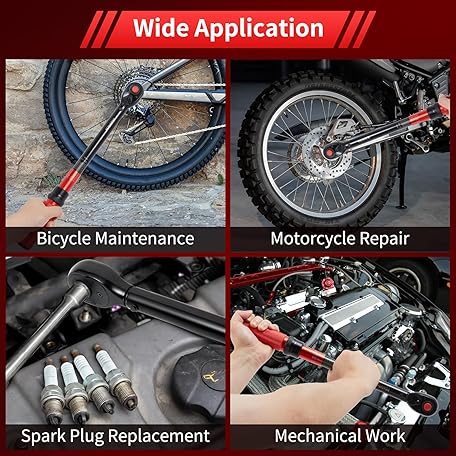 Wide Application

Bicycle Maintenance

Motorcycle Repair

Spark Plug Replacement

Mechanical Work