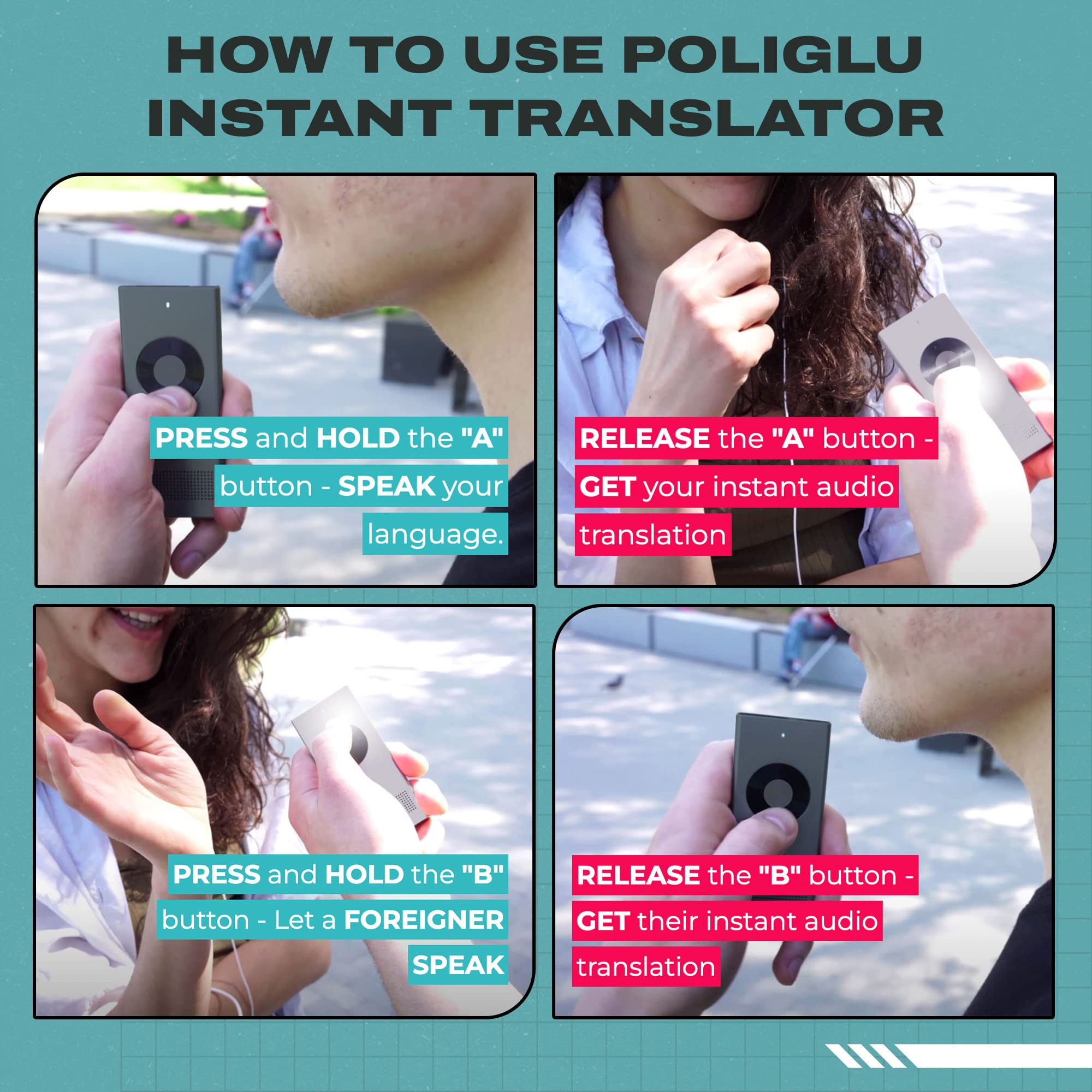 HOW TO USE POLIGLU INSTANT TRANSLATOR

PRESS and HOLD the "A" button - SPEAK your language.

RELEASE the "A" button - GET your instant audio translation

PRESS and HOLD the "B" button - Let a FOREIGNER SPEAK

RELEASE the "B" button - GET their instant audio translation