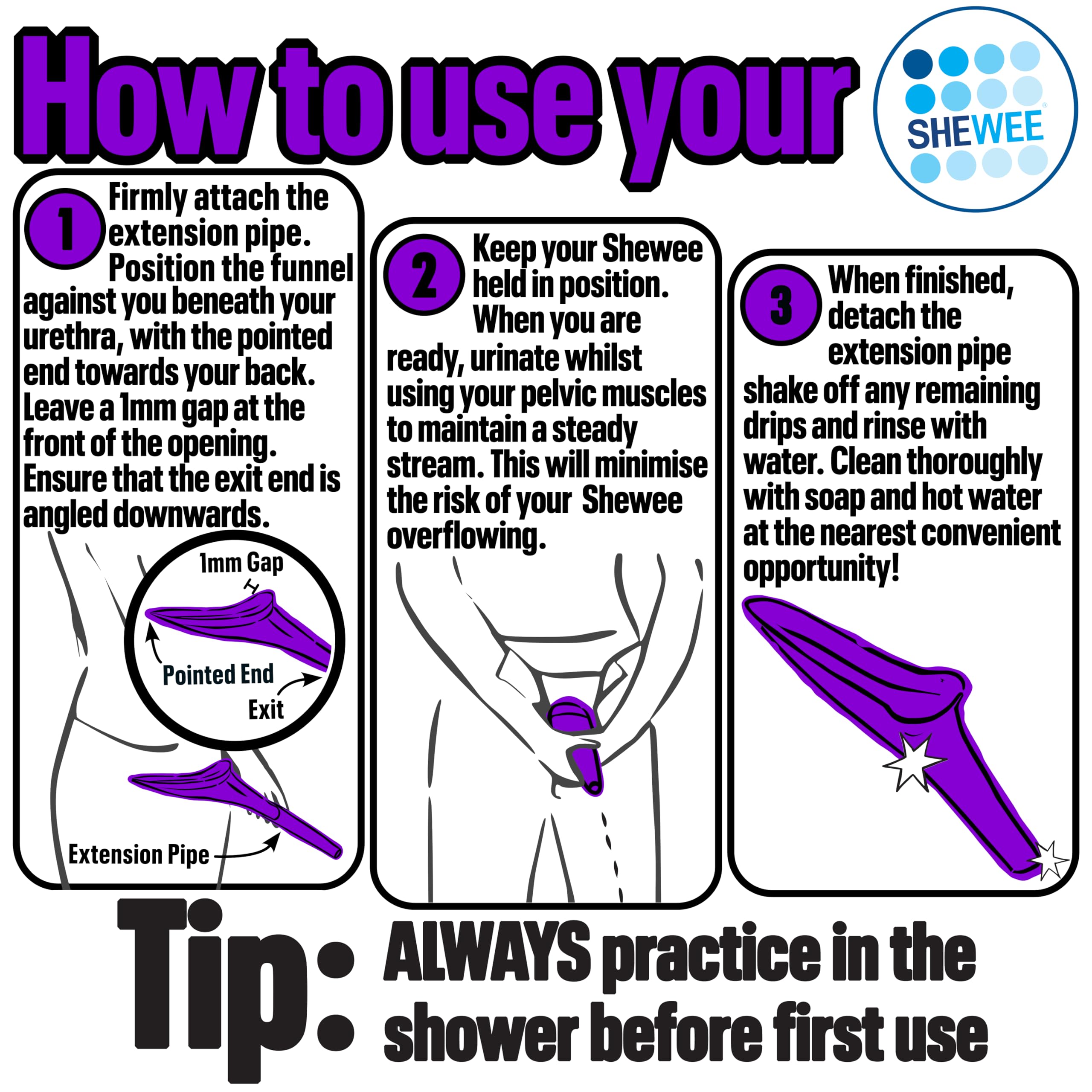 How to use your

SHEWEE®

1 Firmly attach the extension pipe. Position the funnel against you beneath your urethra, with the pointed end towards your back. Leave a 1mm gap at the front of the opening. Ensure that the exit end is angled downwards.

1mm Gap

Pointed End

Exit

Extension Pipe

2 Keep your Shewee held in position. When you are ready, urinate whilst using your pelvic muscles to maintain a steady stream. This will minimise the risk of your Shewee overflowing.

3 When finished, detach the extension pipe shake off any remaining drips and rinse with water. Clean thoroughly with soap and hot water at the nearest convenient opportunity!

Tip: ALWAYS practice in the shower before first use