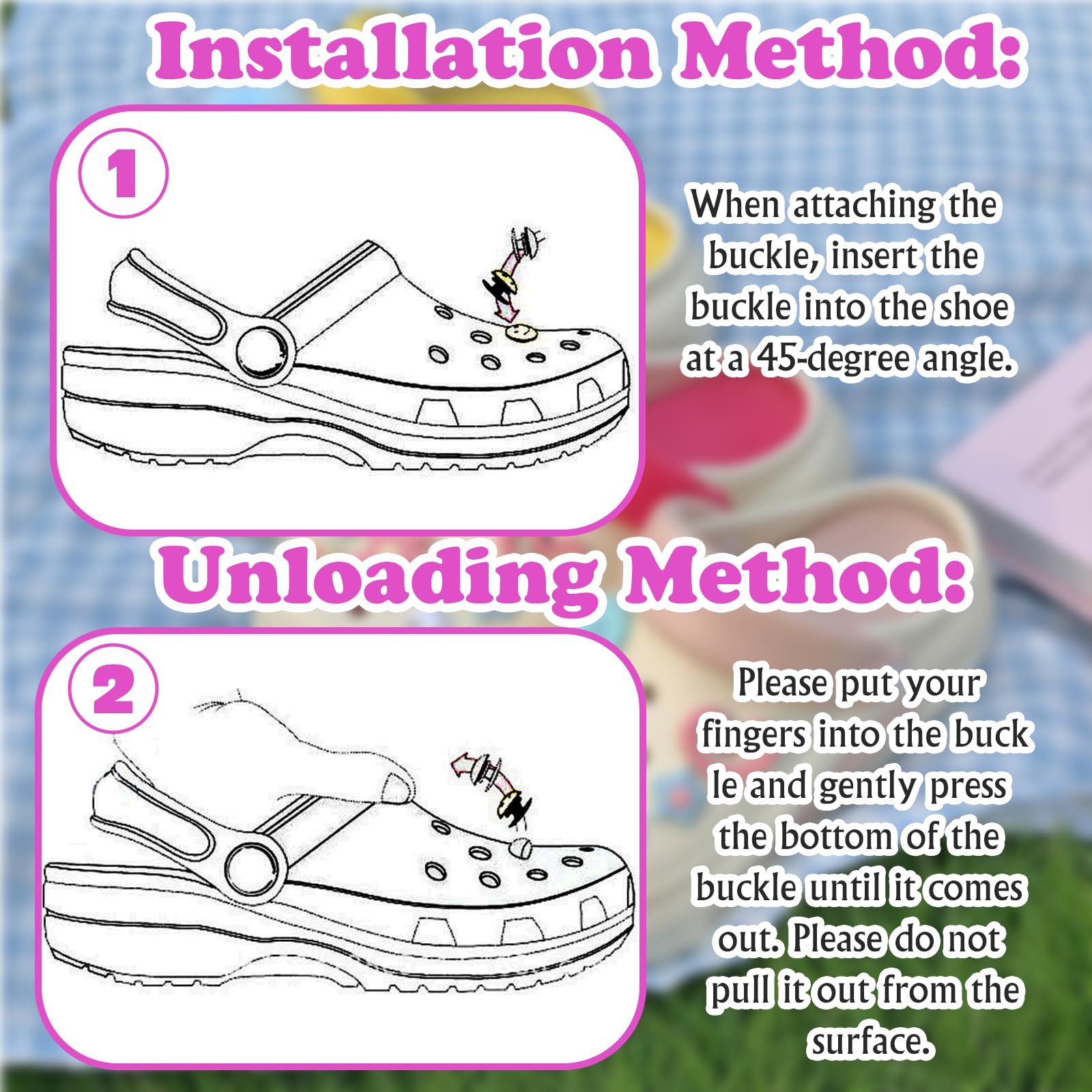 Installation Method:

1

When attaching the buckle, insert the buckle into the shoe at a 45-degree angle.

Unloading Method:

2

Please put your fingers into the buck le and gently press the bottom of the buckle until it comes out. Please do not pull it out from the surface.