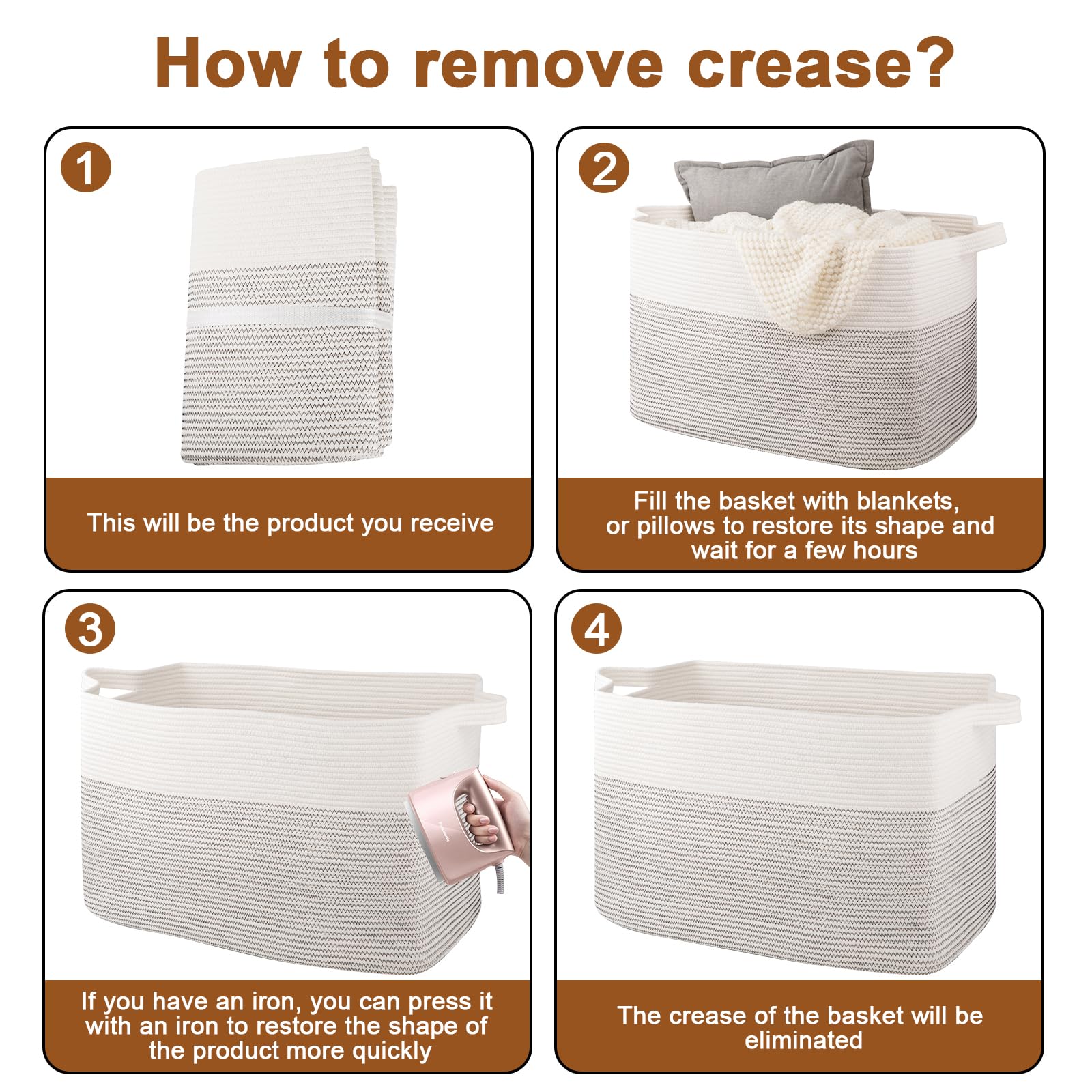 How to remove crease?

1

This will be the product you receive

2

Fill the basket with blankets, or pillows to restore its shape and wait for a few hours

3

If you have an iron, you can press it with an iron to restore the shape of the product more quickly

4

The crease of the basket will be eliminated