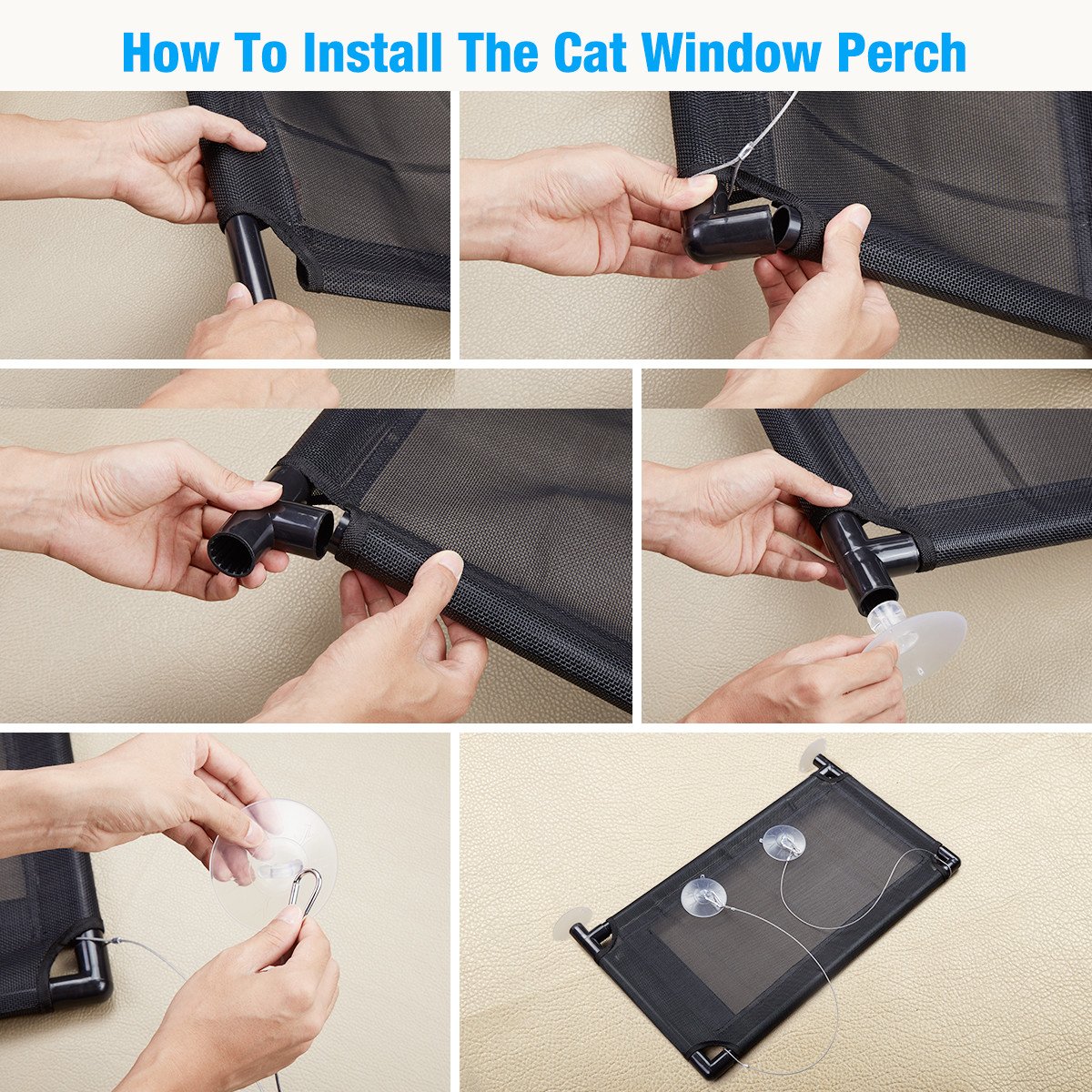 How To Install The Cat Window Perch