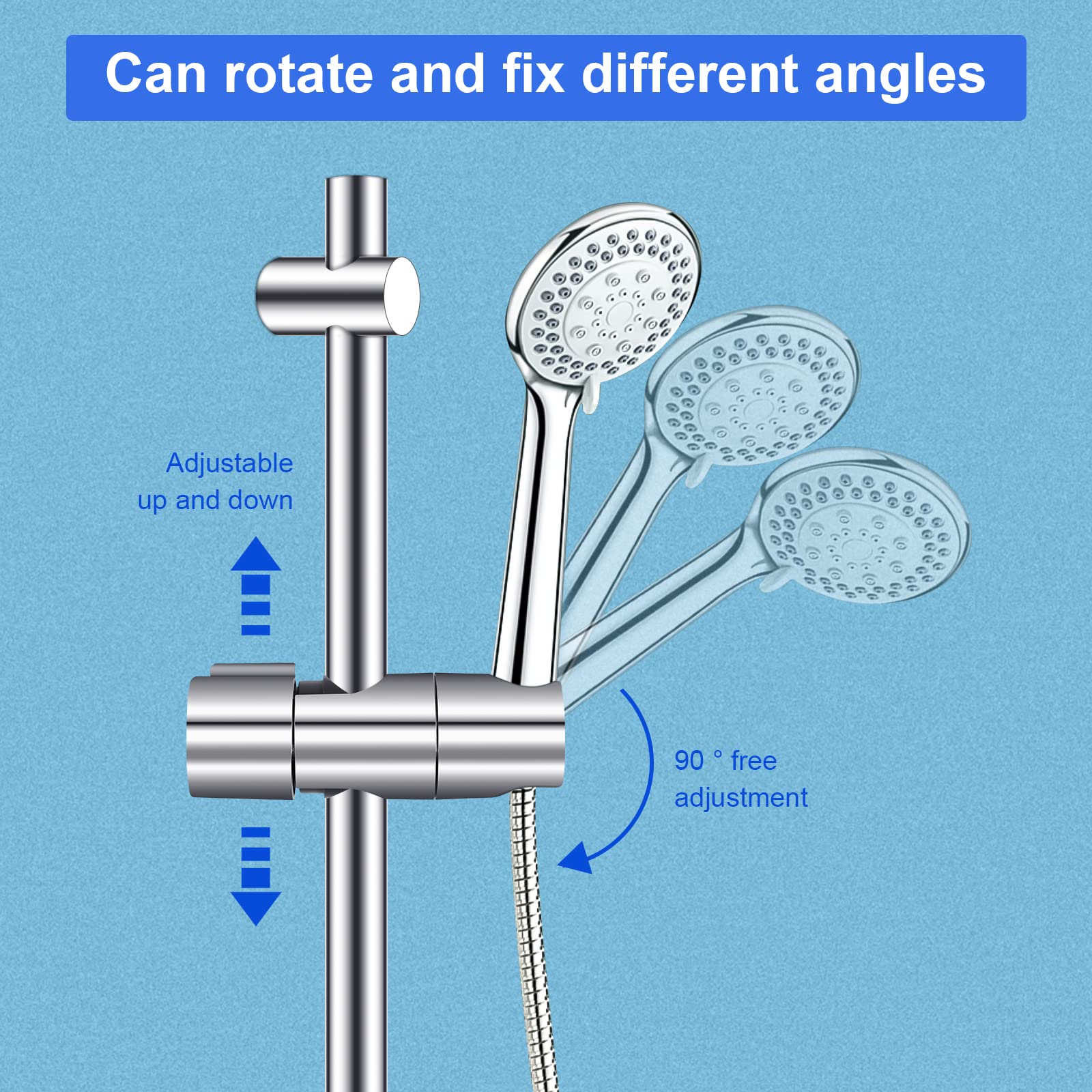 Can rotate and fix different angles

Adjustable up and down

90 ° free adjustment