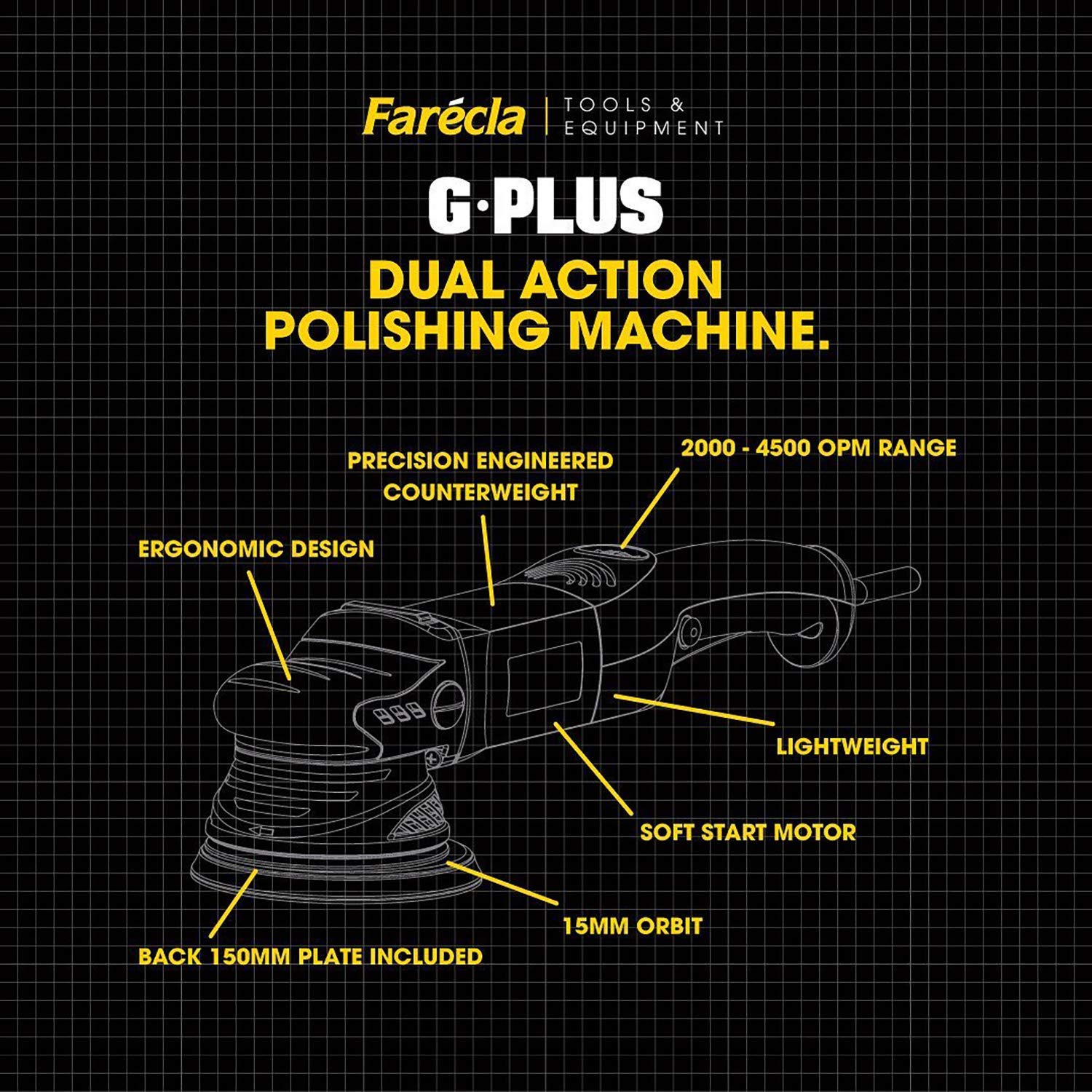 Farécla | TOOLS & EQUIPMENT

G·PLUS

DUAL ACTION POLISHING MACHINE.

PRECISION ENGINEERED COUNTERWEIGHT

2000 - 4500 OPM RANGE

ERGONOMIC DESIGN

LIGHTWEIGHT

SOFT START MOTOR

15MM ORBIT

BACK 150MM PLATE INCLUDED