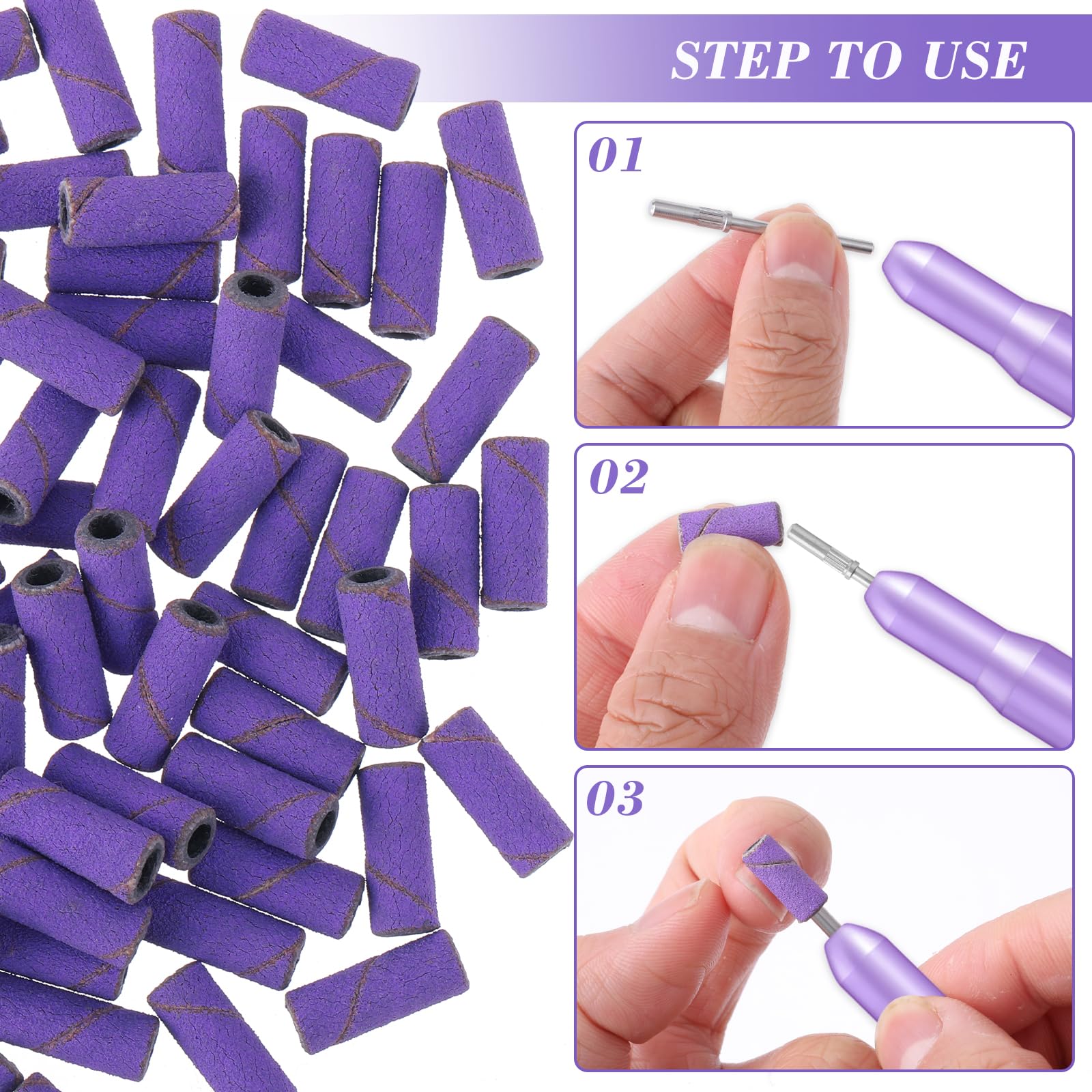 STEP TO USE

01

02

03