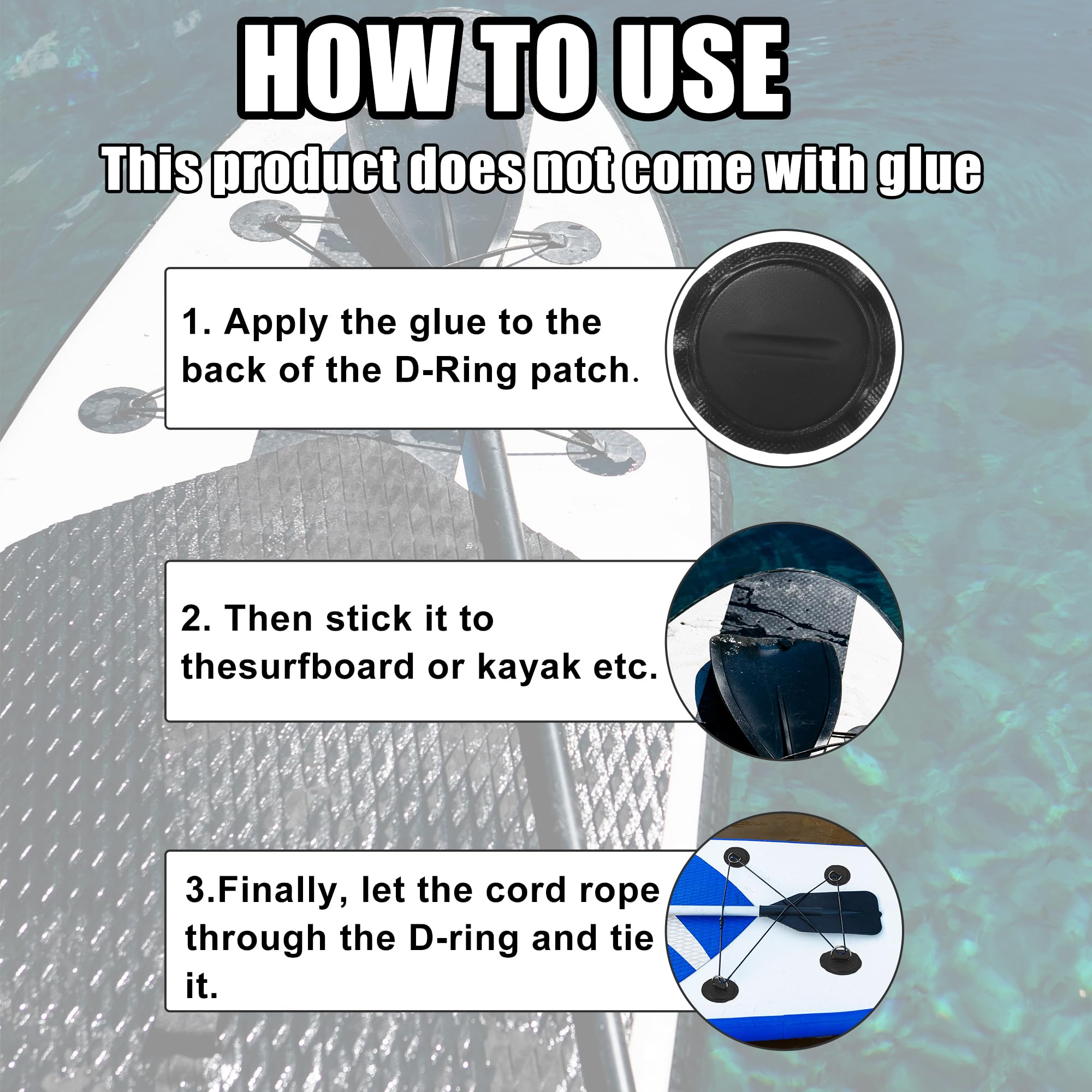 HOW TO USE

This product does not come with glue

1. Apply the glue to the back of the D-Ring patch.

2. Then stick it to thesurfboard or kayak etc.

3.Finally, let the cord rope through the D-ring and tie it.