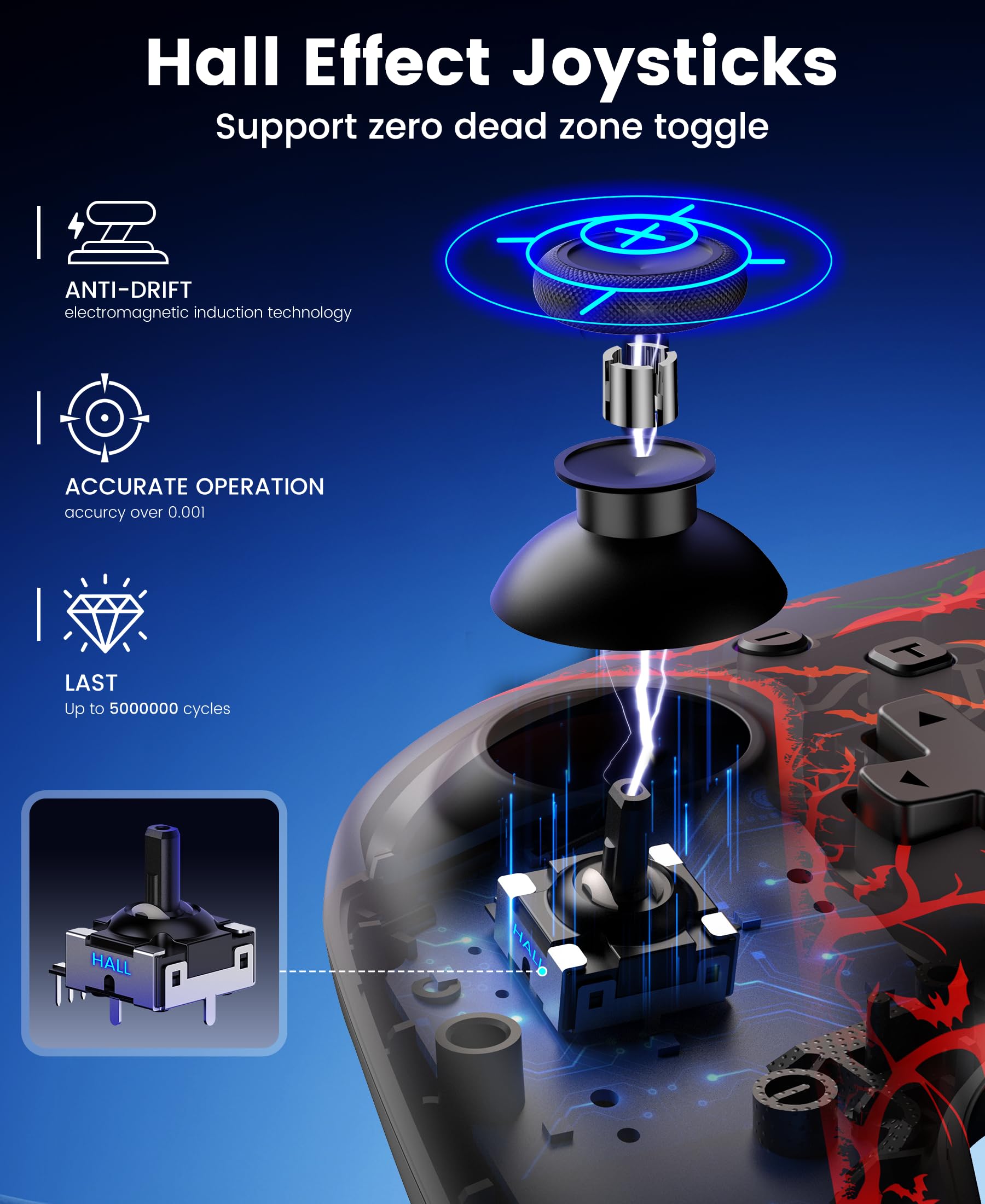 Hall Effect Joysticks
Support zero dead zone toggle

ANTI-DRIFT
electromagnetic induction technology

ACCURATE OPERATION
accurcy over 0.001

LAST
Up to 5000000 cycles

HALL

HALL