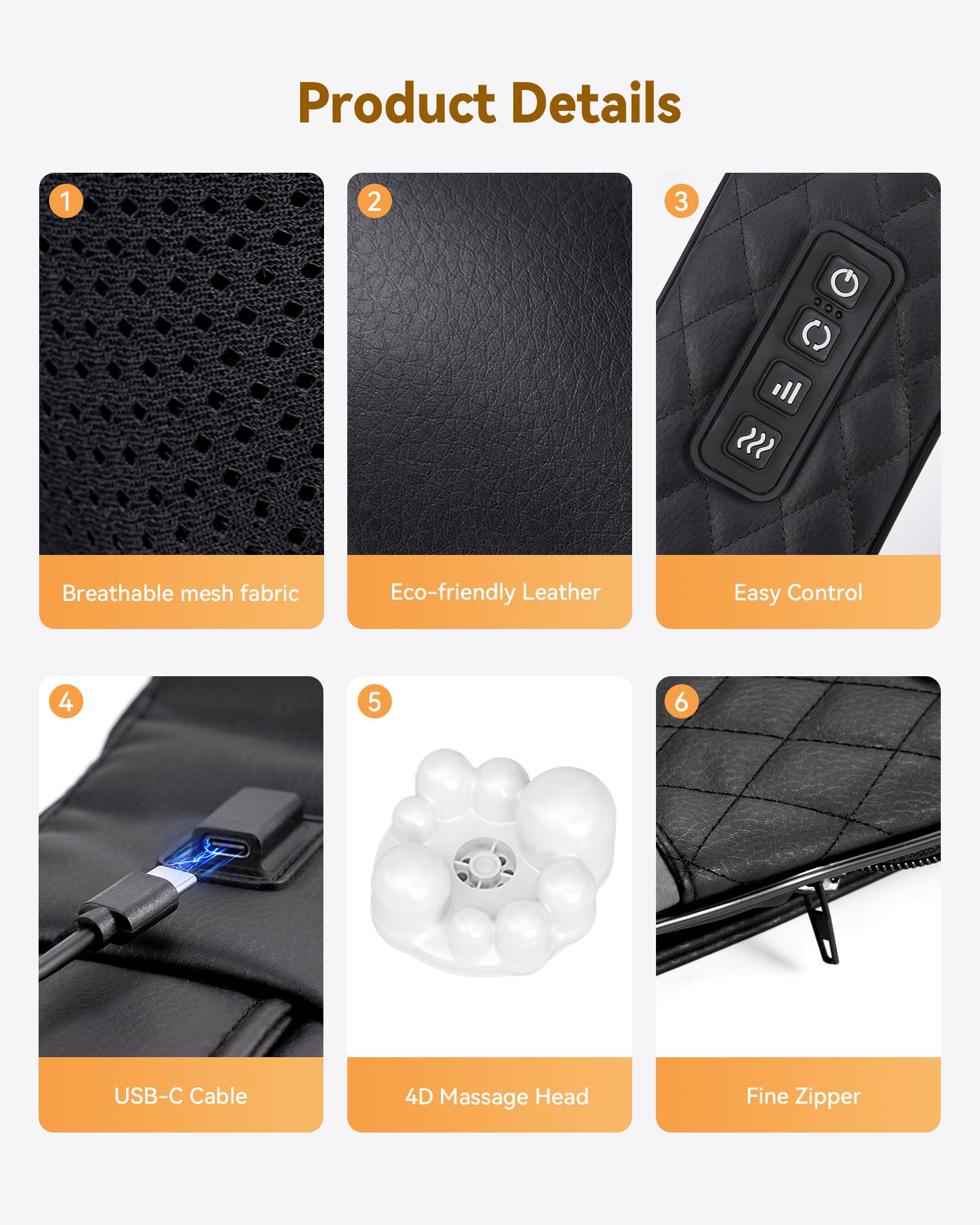 Product Details

1

Breathable mesh fabric

2

Eco-friendly Leather

3

Easy Control

4

USB-C Cable

5

4D Massage Head

6

Fine Zipper