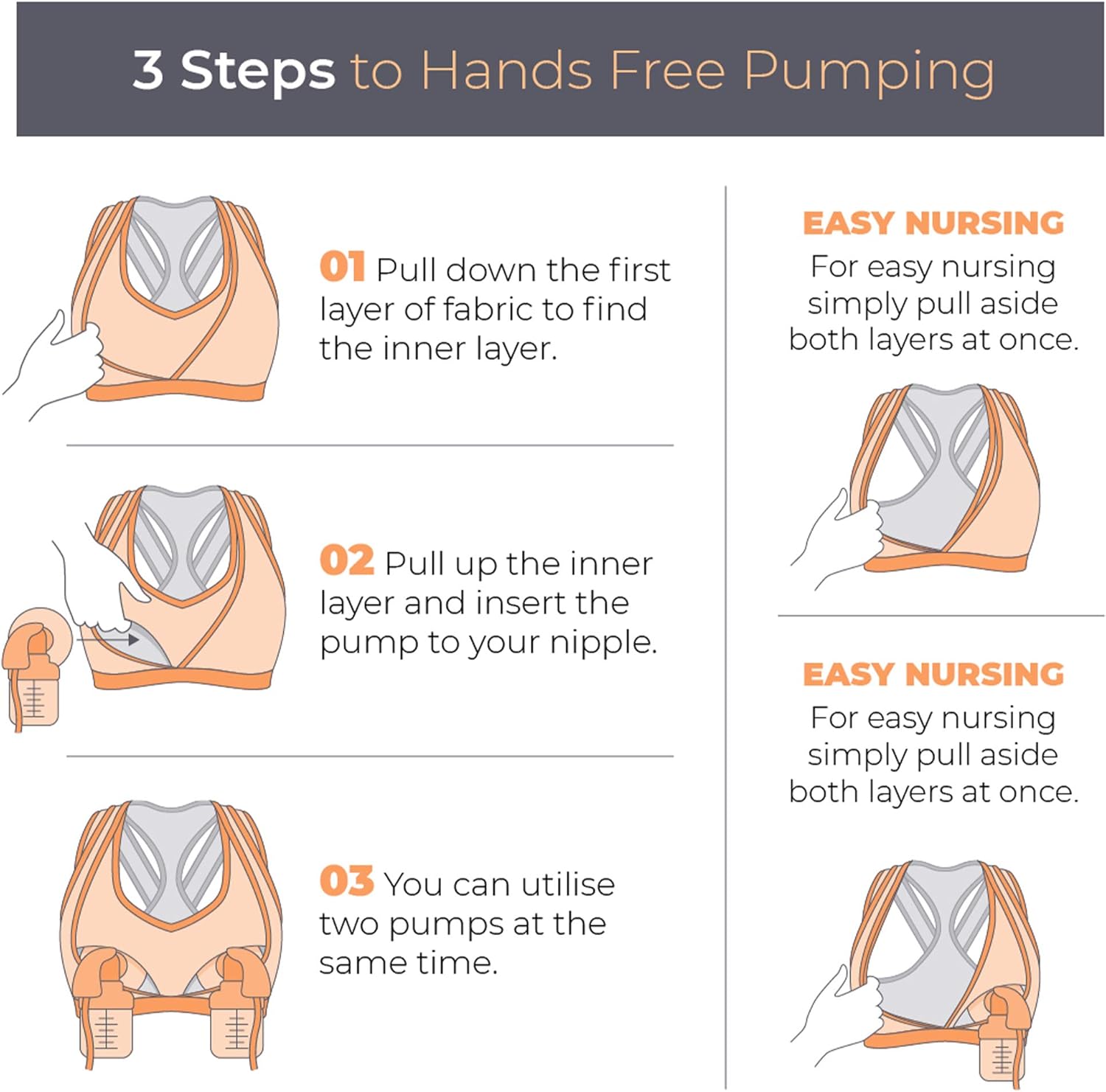 3 Steps to Hands Free Pumping

01 Pull down the first layer of fabric to find the inner layer.

02 Pull up the inner layer and insert the pump to your nipple.

03 You can utilise two pumps at the same time.

EASY NURSING
For easy nursing simply pull aside both layers at once.

EASY NURSING
For easy nursing simply pull aside both layers at once.