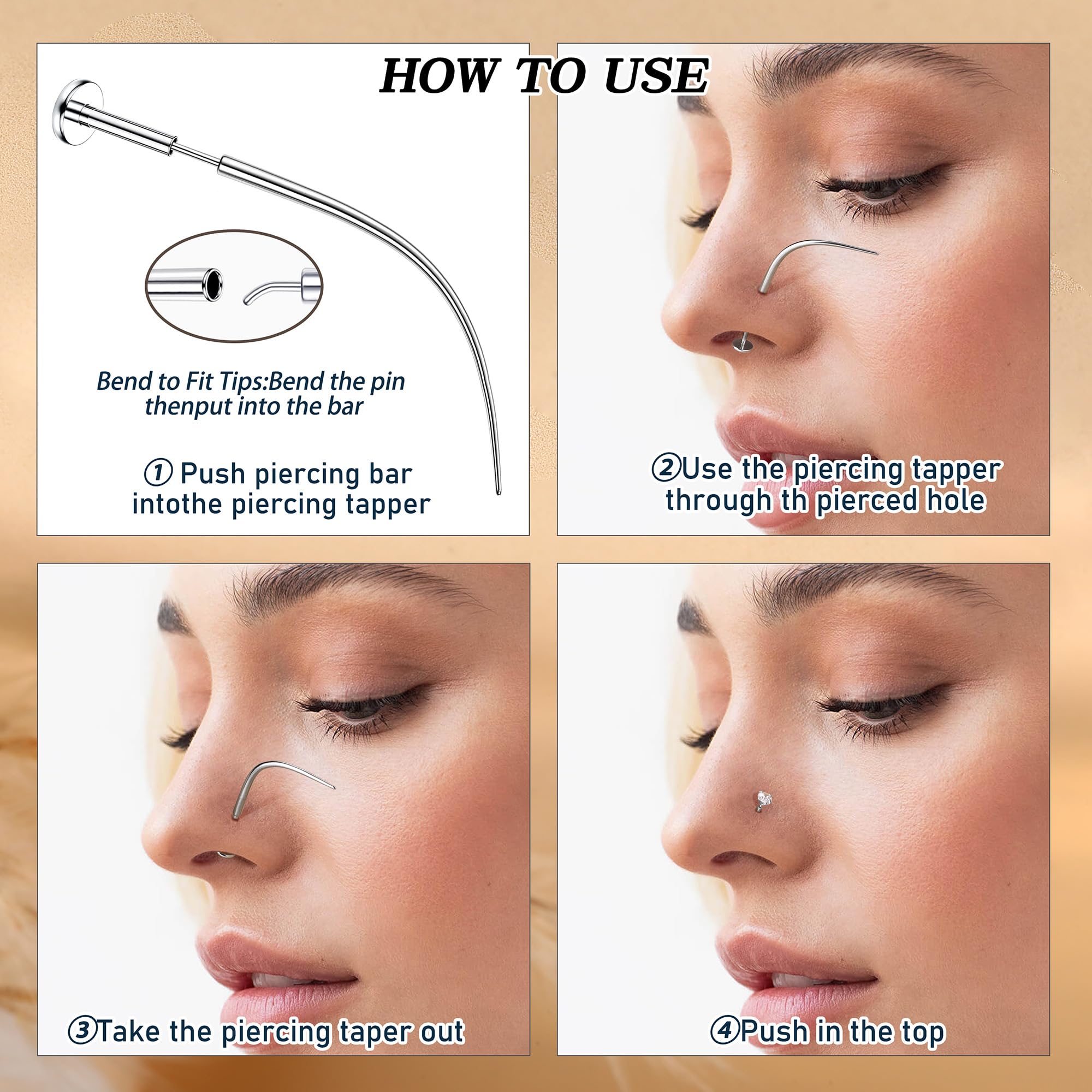 HOW TO USE

Bend to Fit Tips:Bend the pin thenput into the bar

① Push piercing bar intothe piercing tapper

②Use the piercing tapper through th pierced hole

③Take the piercing taper out

④Push in the top