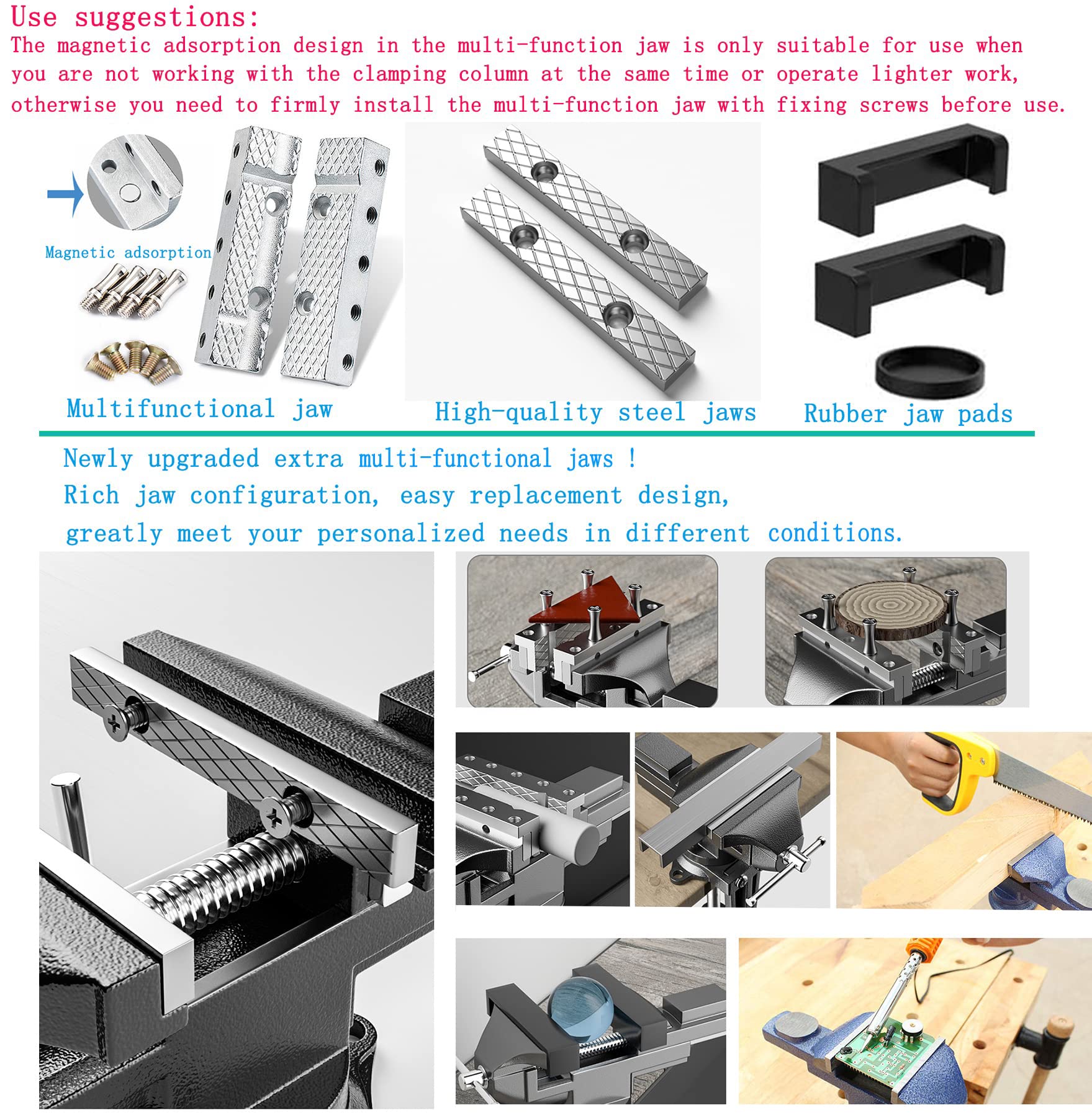 Use suggestions:
The magnetic adsorption design in the multi-function jaw is only suitable for use when you are not working with the clamping column at the same time or operate lighter work, otherwise you need to firmly install the multi-function jaw with fixing screws before use.

Magnetic adsorption

Multifunctional jaw

High-quality steel jaws

Rubber jaw pads

Newly upgraded extra multi-functional jaws !
Rich jaw configuration, easy replacement design,
greatly meet your personalized needs in different conditions.