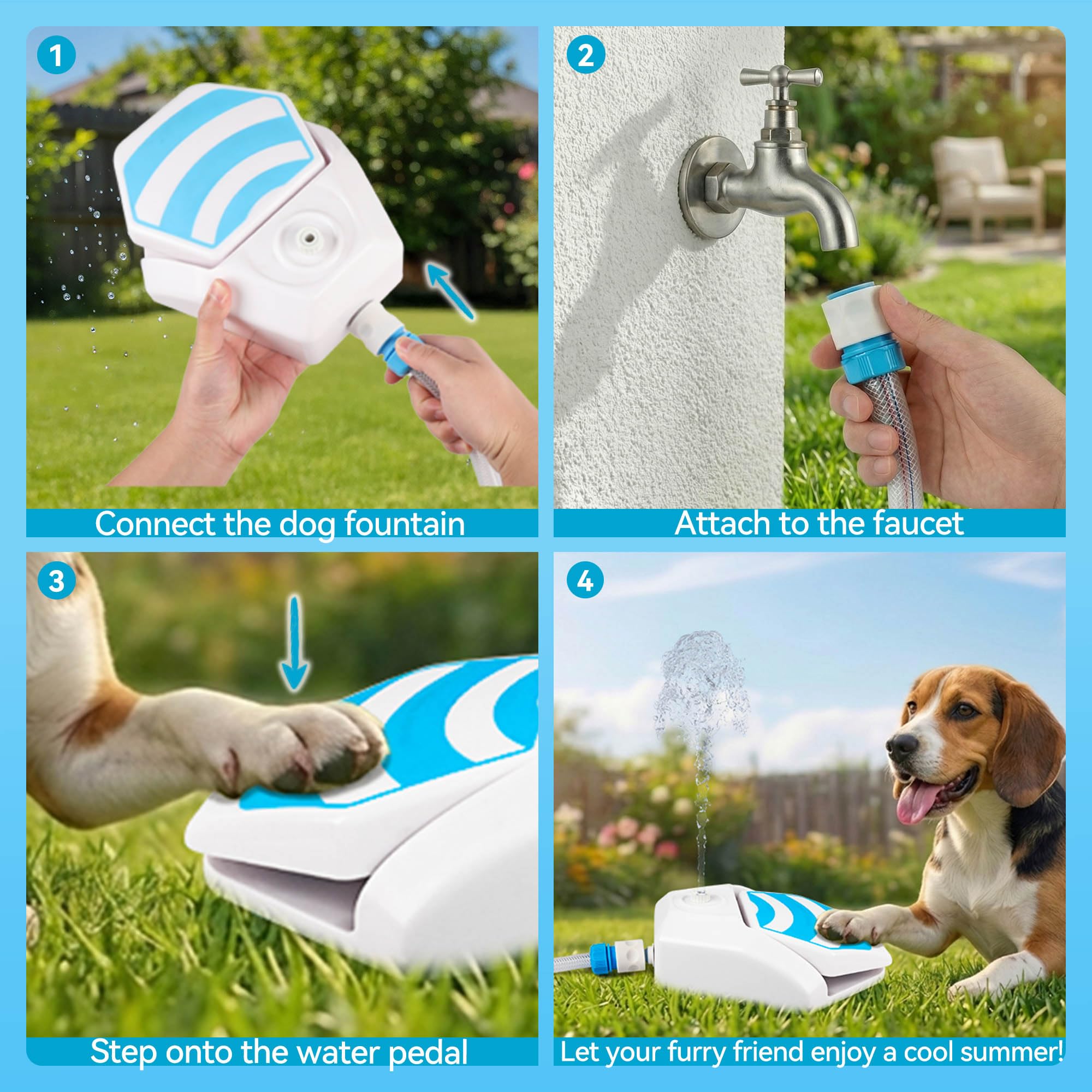 1

Connect the dog fountain

2

Attach to the faucet

3

Step onto the water pedal

4

Let your furry friend enjoy a cool summer!