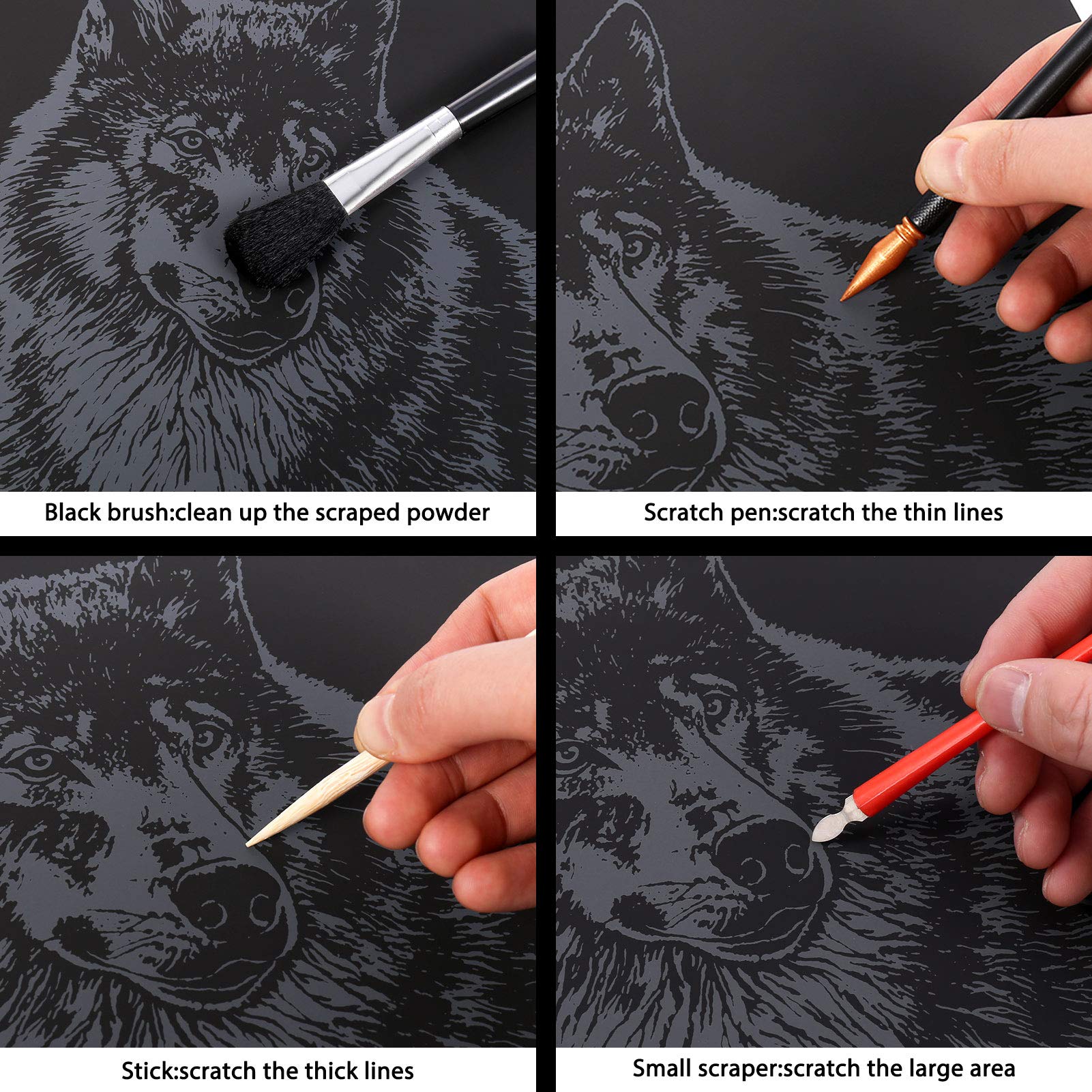 Black brush:clean up the scraped powder

Scratch pen:scratch the thin lines

Stick:scratch the thick lines

Small scraper:scratch the large area