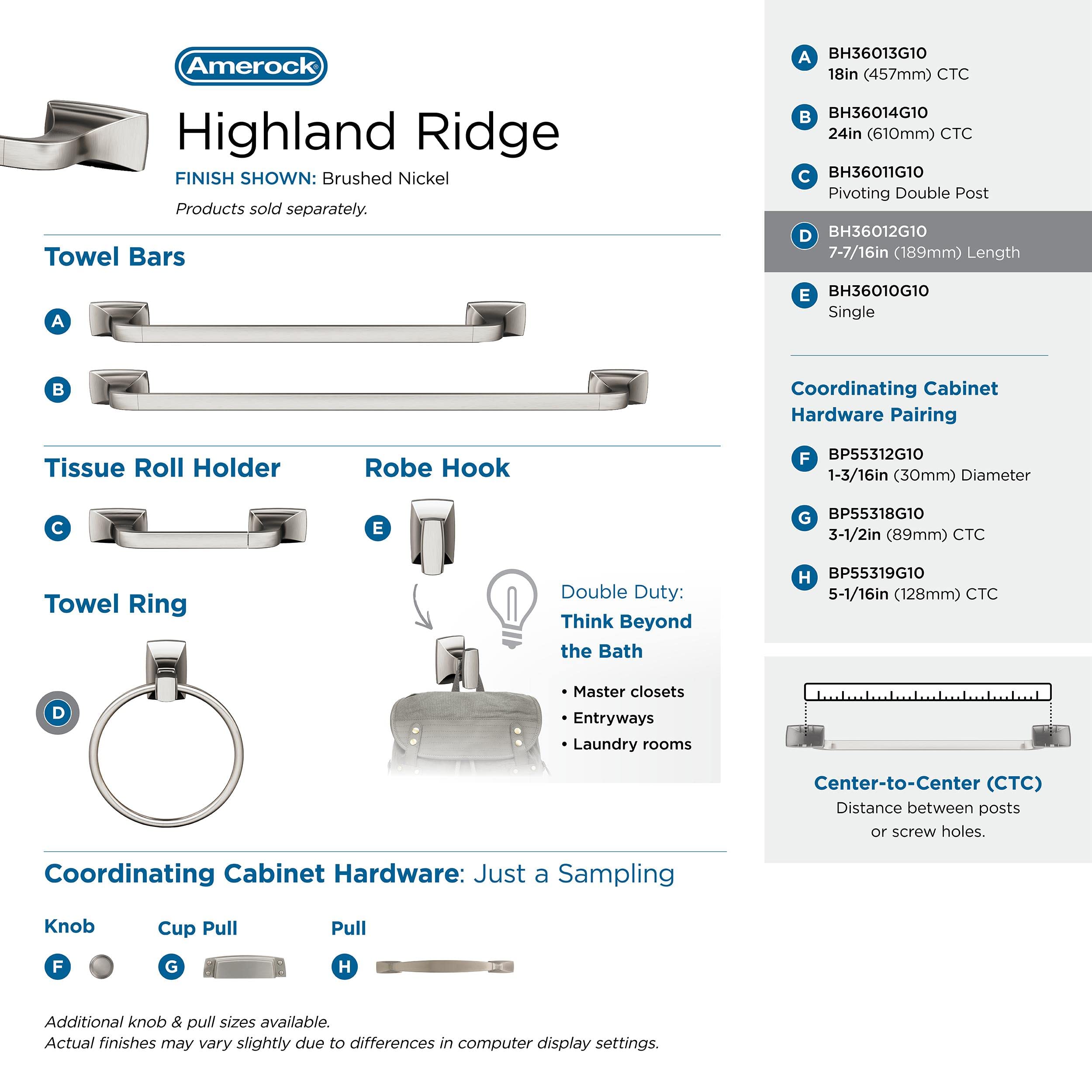 Amerock®

Highland Ridge

FINISH SHOWN: Brushed Nickel

Products sold separately.

Towel Bars

A

B

Tissue Roll Holder

C

Robe Hook

E

Towel Ring

D

Double Duty: Think Beyond the Bath

• Master closets
• Entryways
• Laundry rooms

Coordinating Cabinet Hardware: Just a Sampling

Knob

F

Cup Pull

G

Pull

H

Additional knob & pull sizes available.
Actual finishes may vary slightly due to differences in computer display settings.

A BH36013G10
18in (457mm) CTC

B BH36014G10
24in (610mm) CTC

C BH36011G10
Pivoting Double Post

D BH36012G10
7-7/16in (189mm) Length

E BH36010G10
Single

Coordinating Cabinet Hardware Pairing

F BP55312G10
1-3/16in (30mm) Diameter

G BP55318G10
3-1/2in (89mm) CTC

H BP55319G10
5-1/16in (128mm) CTC

Center-to-Center (CTC)
Distance between posts or screw holes.