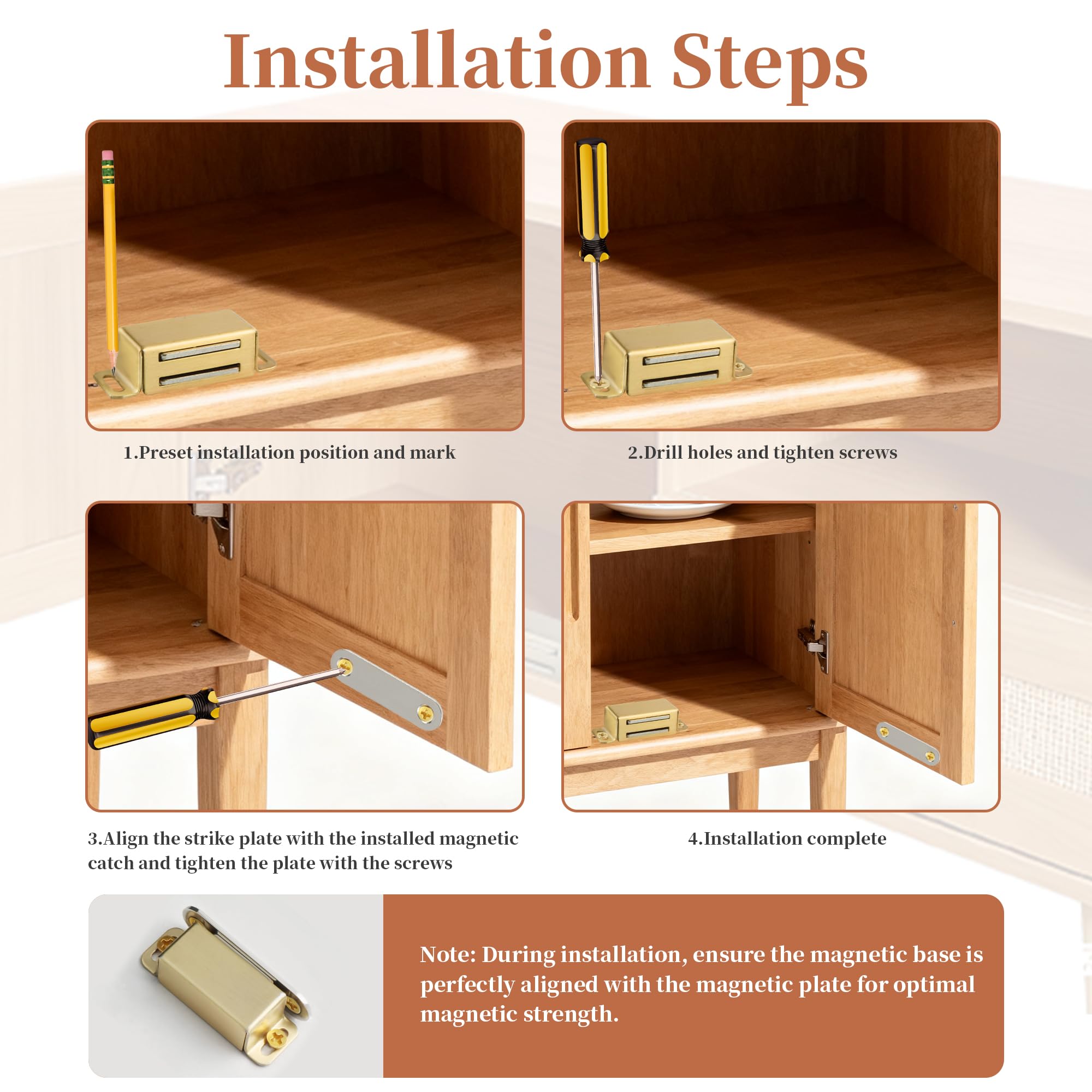 Installation Steps

1.Preset installation position and mark

2.Drill holes and tighten screws

3.Align the strike plate with the installed magnetic catch and tighten the plate with the screws

4.Installation complete

Note: During installation, ensure the magnetic base is perfectly aligned with the magnetic plate for optimal magnetic strength.