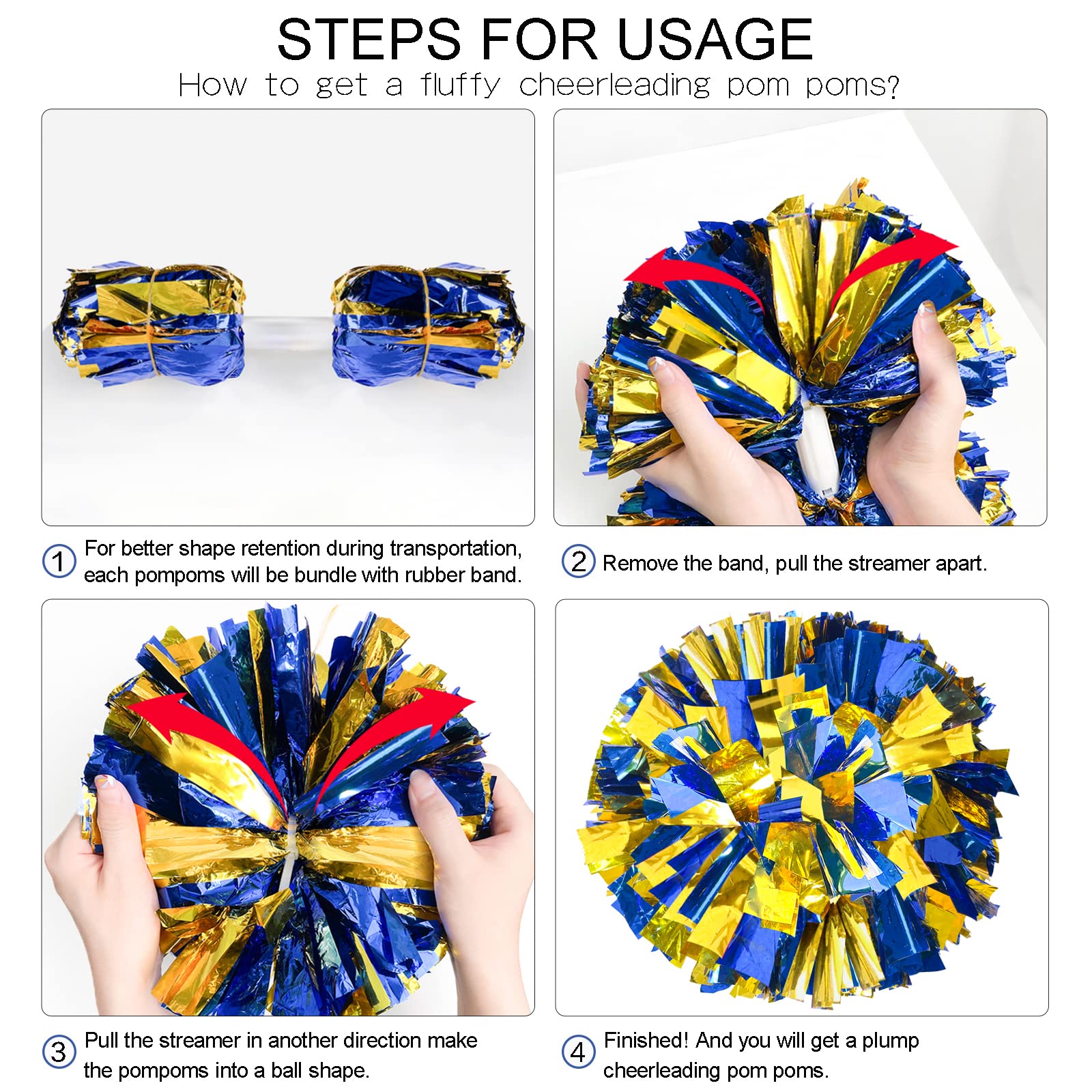 STEPS FOR USAGE

How to get a fluffy cheerleading pom poms?

1 For better shape retention during transportation, each pompoms will be bundle with rubber band.

2 Remove the band, pull the streamer apart.

3 Pull the streamer in another direction make the pompoms into a ball shape.

4 Finished! And you will get a plump cheerleading pom poms.