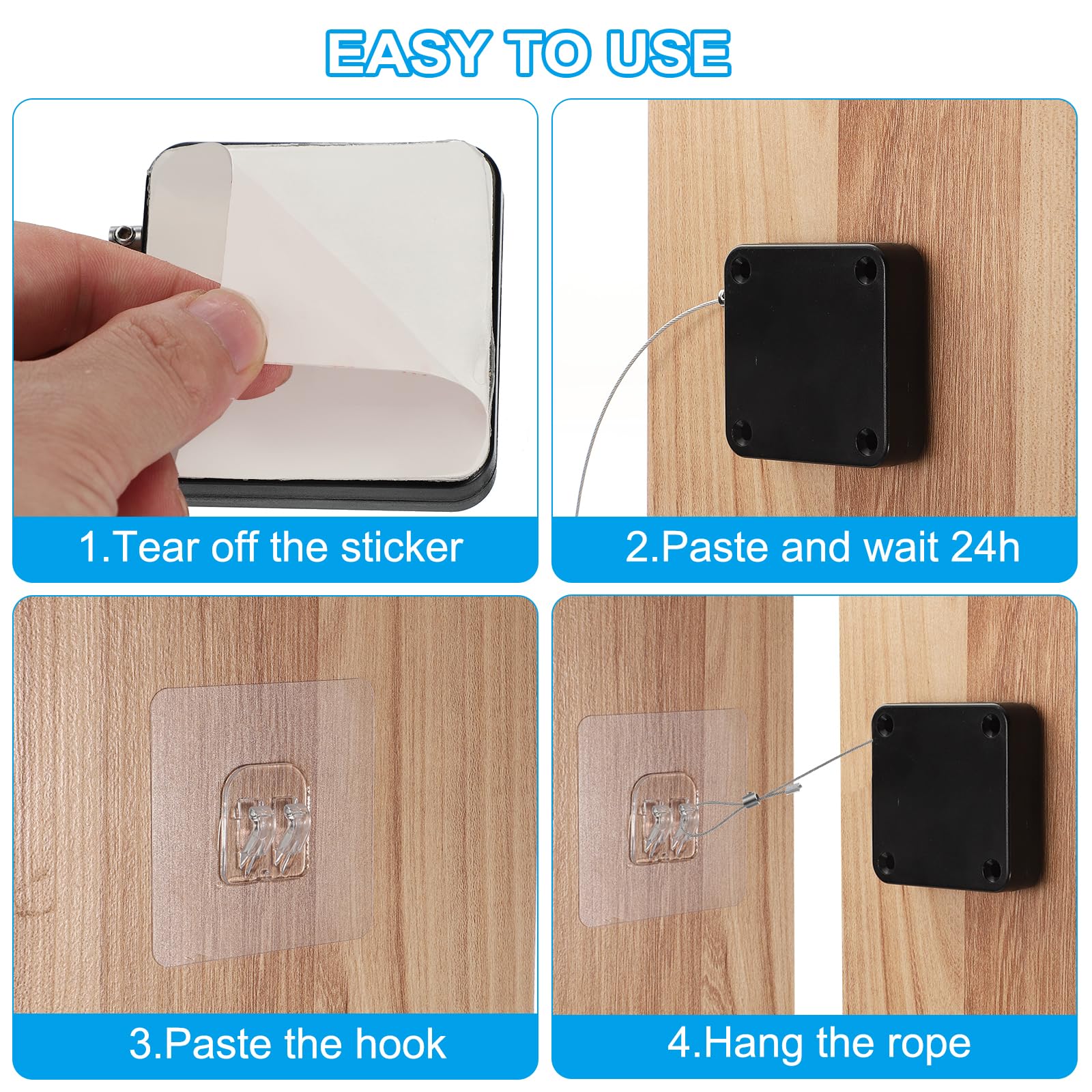 EASY TO USE

1.Tear off the sticker

2.Paste and wait 24h

3.Paste the hook

4.Hang the rope